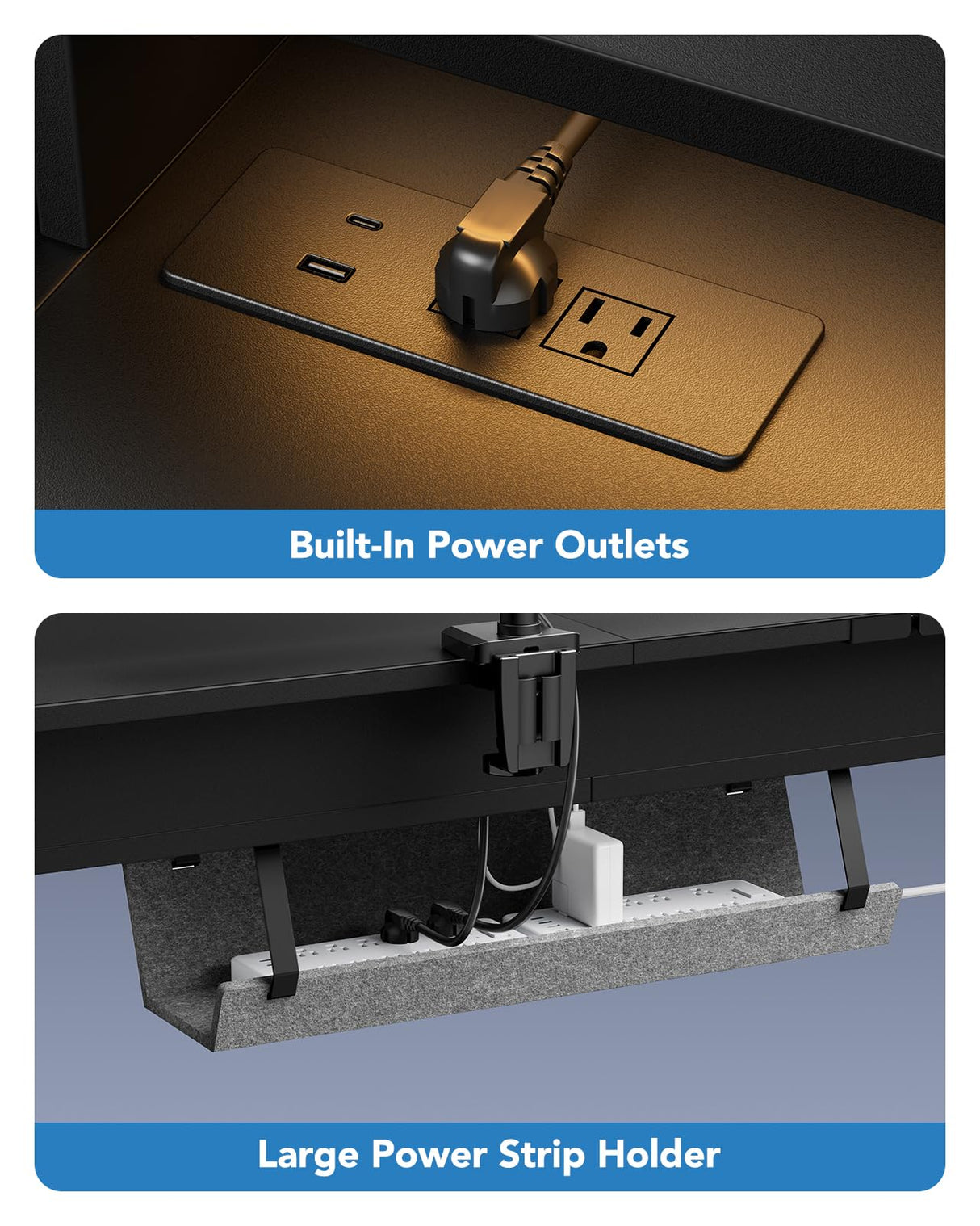 Built-In Power Outlets

Large Power Strip Holder