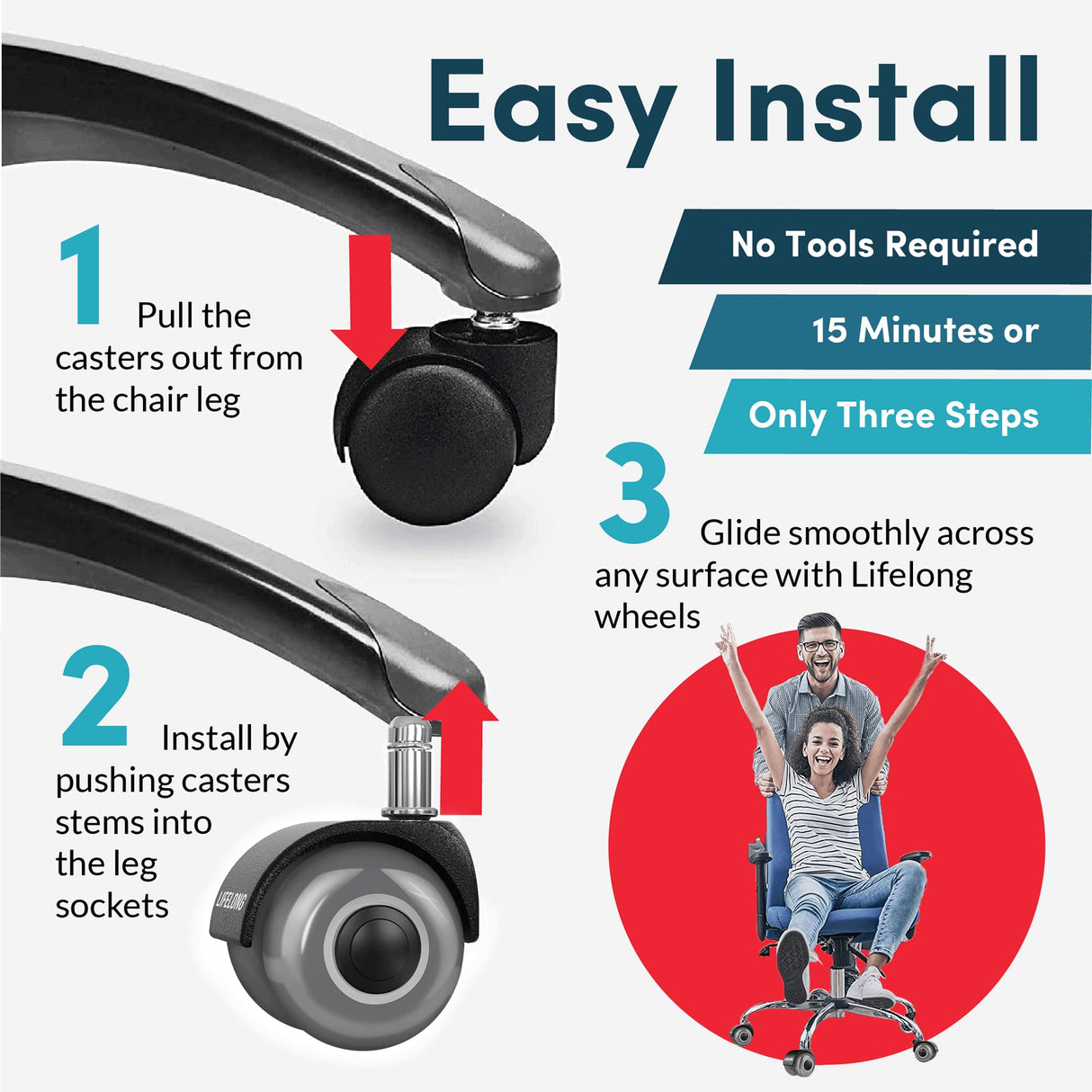 Easy Install

No Tools Required

15 Minutes or

Only Three Steps

1 Pull the casters out from the chair leg

2 Install by pushing casters stems into the leg sockets

LIFELONG

3 Glide smoothly across any surface with Lifelong wheels