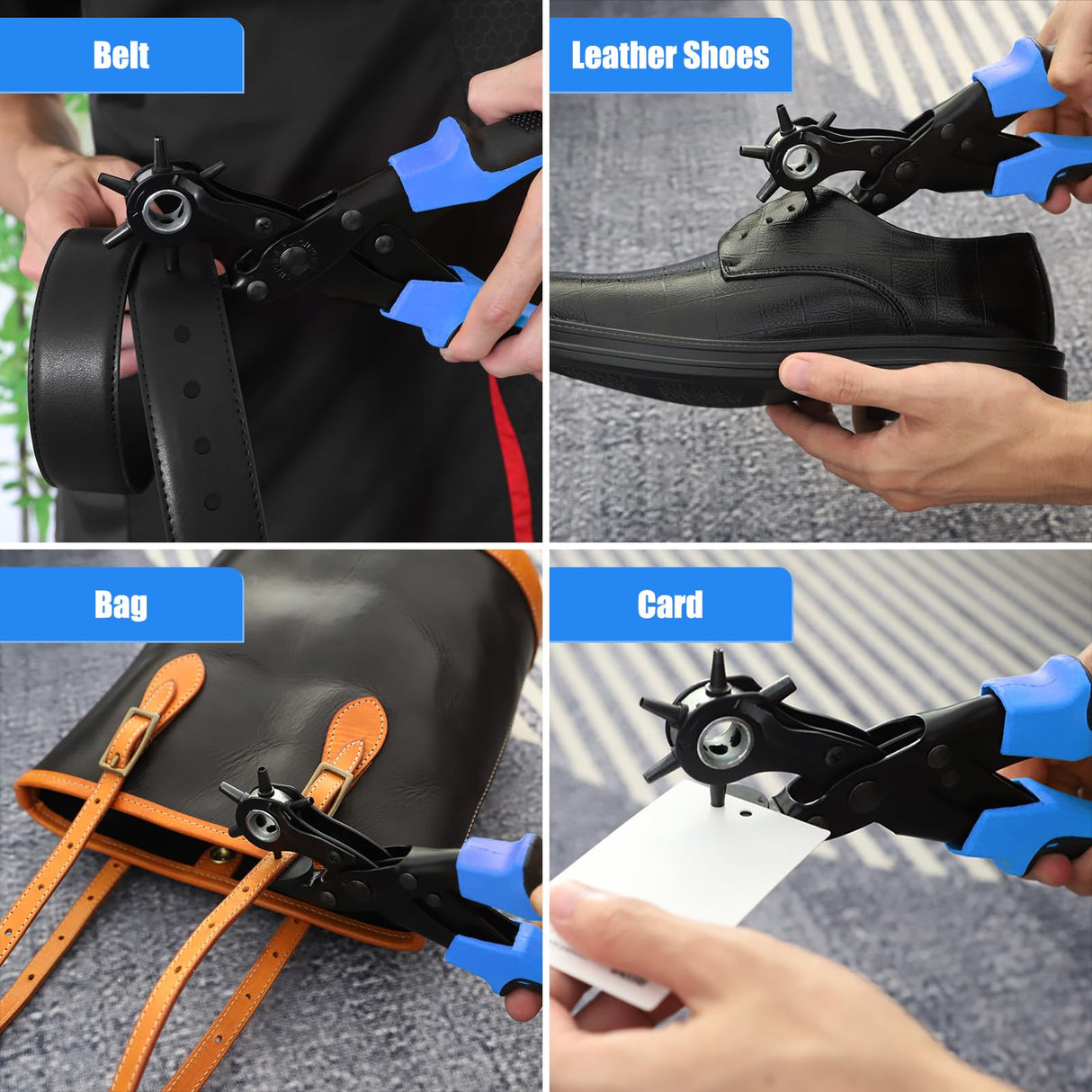 Belt

Leather Shoes

Bag

Card