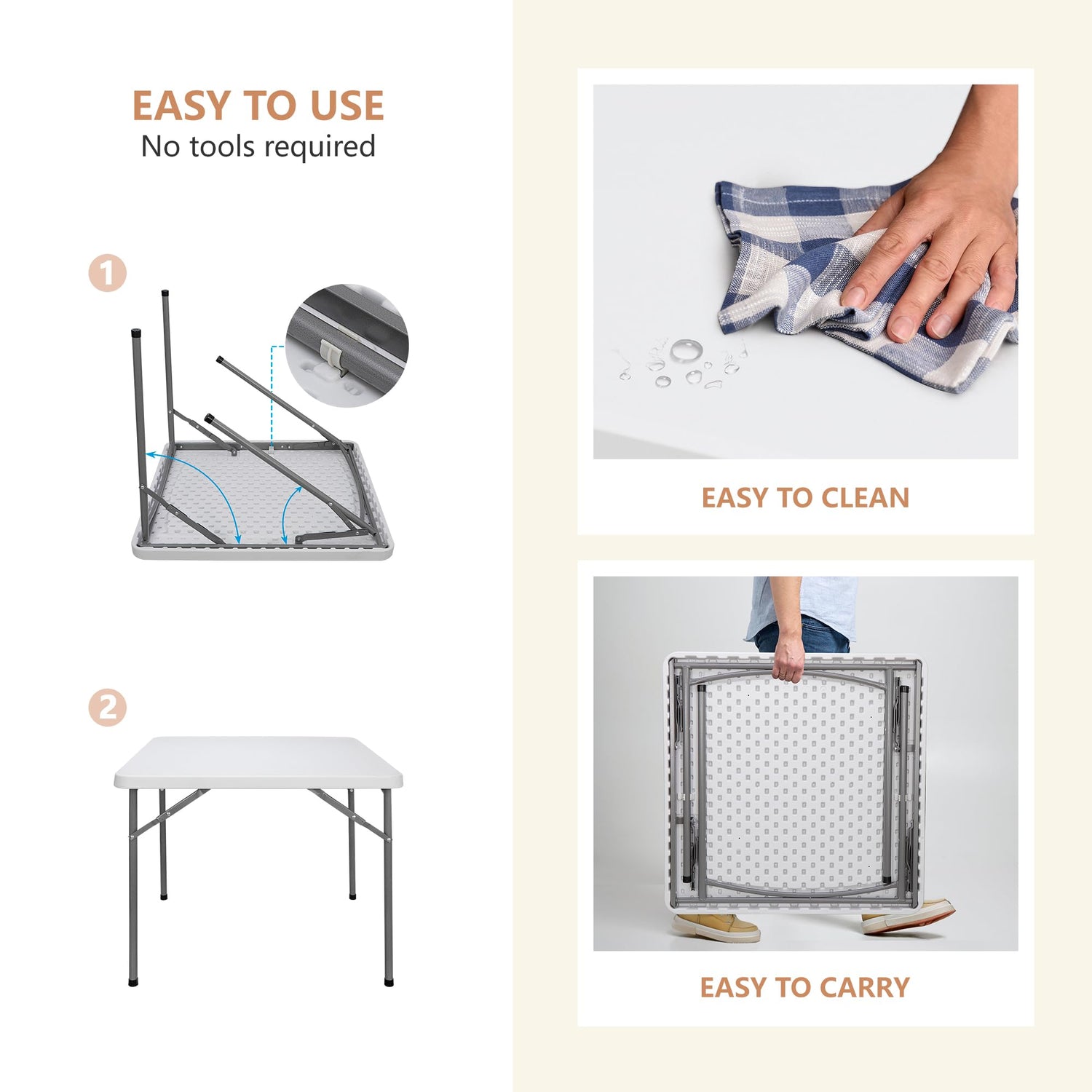 EASY TO USE
No tools required

1

2

EASY TO CLEAN

EASY TO CARRY