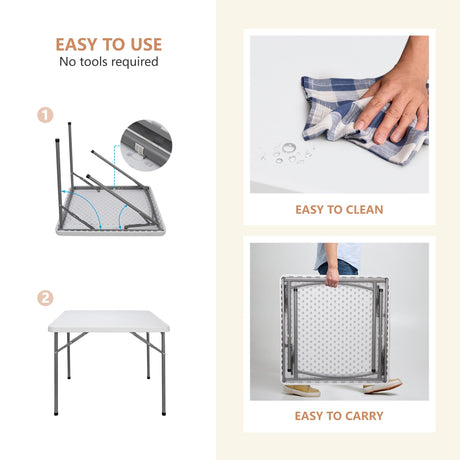 EASY TO USE
No tools required

1

2

EASY TO CLEAN

EASY TO CARRY