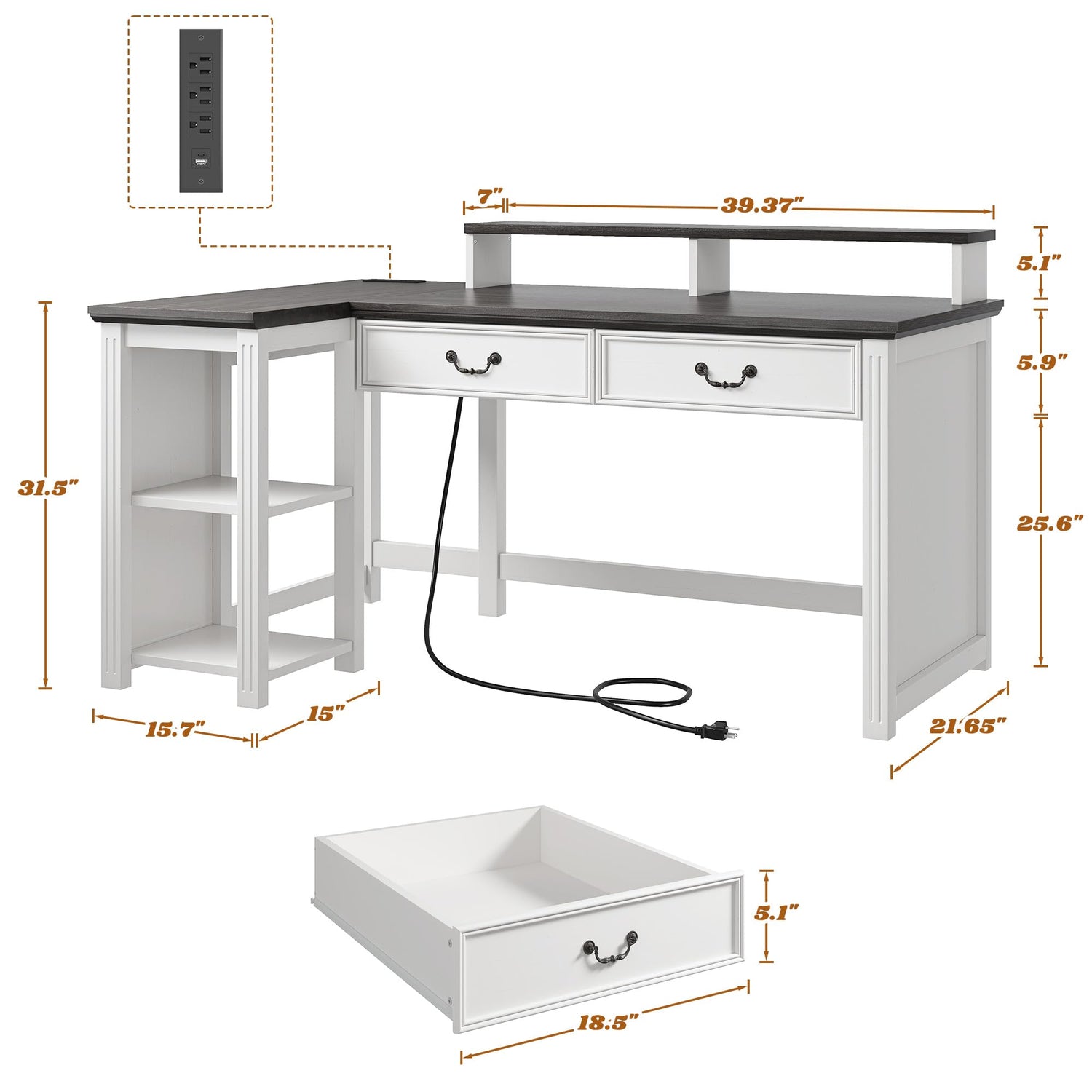 7"
39.37"
5.1"
5.9"
31.5"
25.6"
15.7"
15"
21.65"
5.1"
18.5"