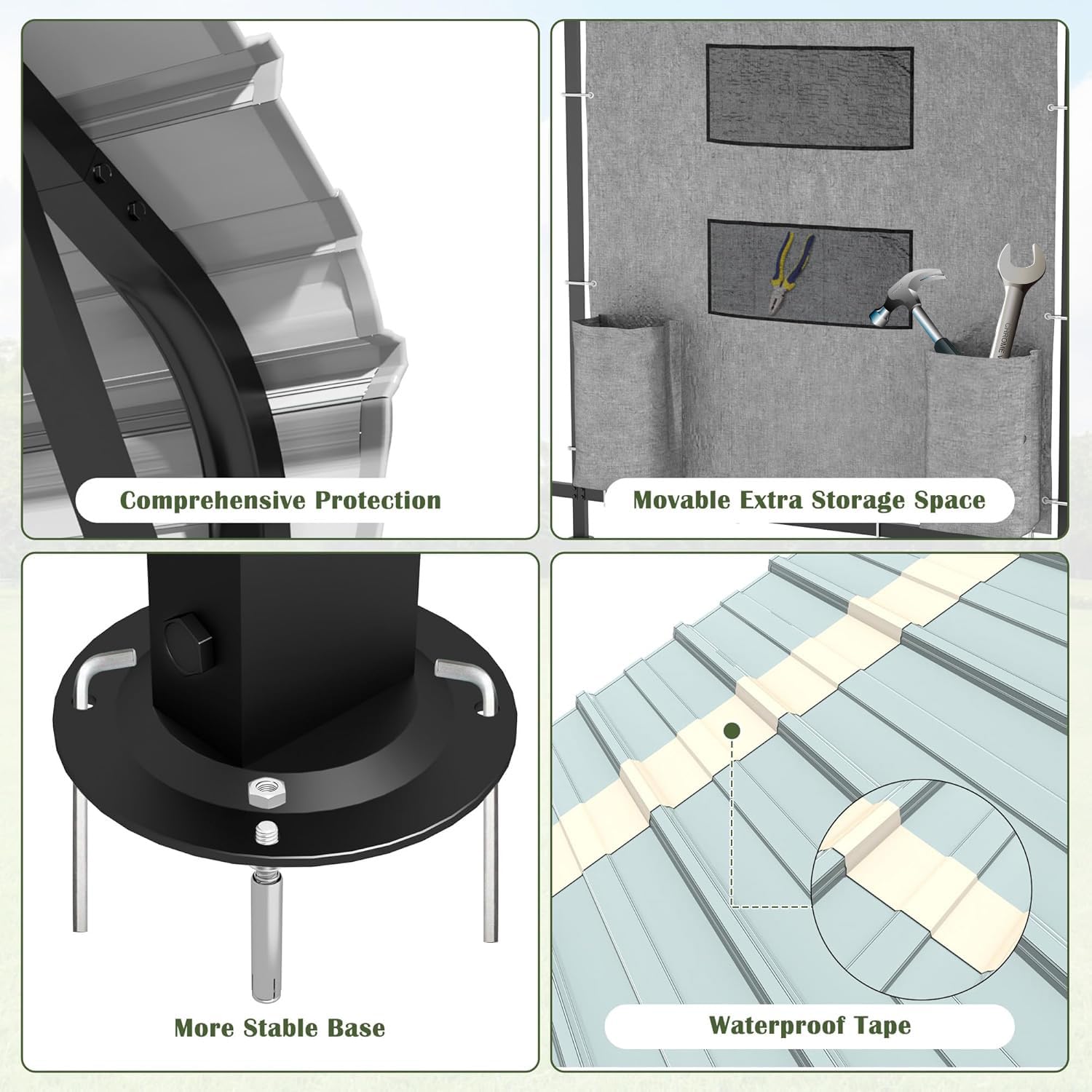 Comprehensive Protection

Movable Extra Storage Space

CHROME

More Stable Base

Waterproof Tape