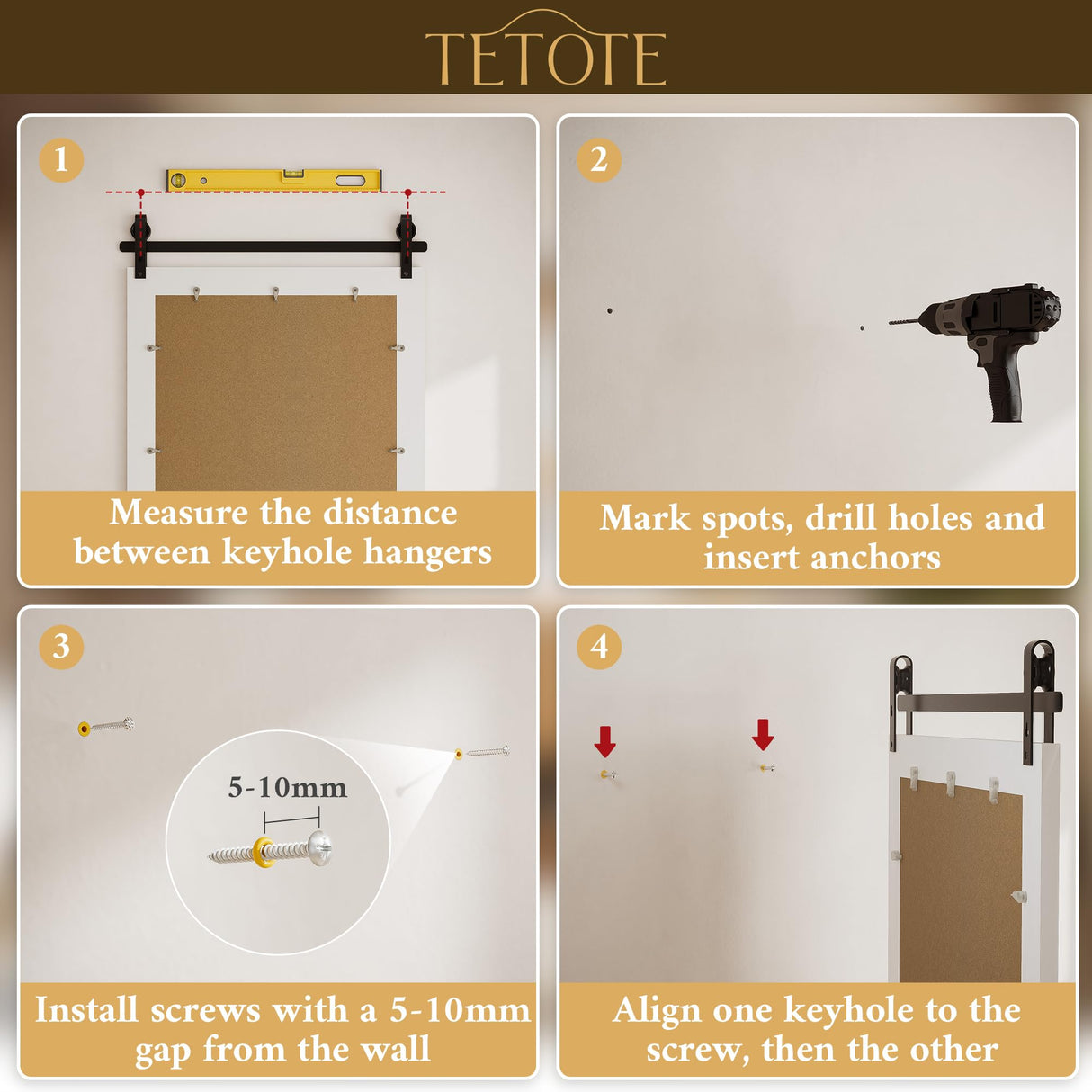 TETOTE

1

Measure the distance between keyhole hangers

2

Mark spots, drill holes and insert anchors

3

5-10mm

Install screws with a 5-10mm gap from the wall

4

Align one keyhole to the screw, then the other