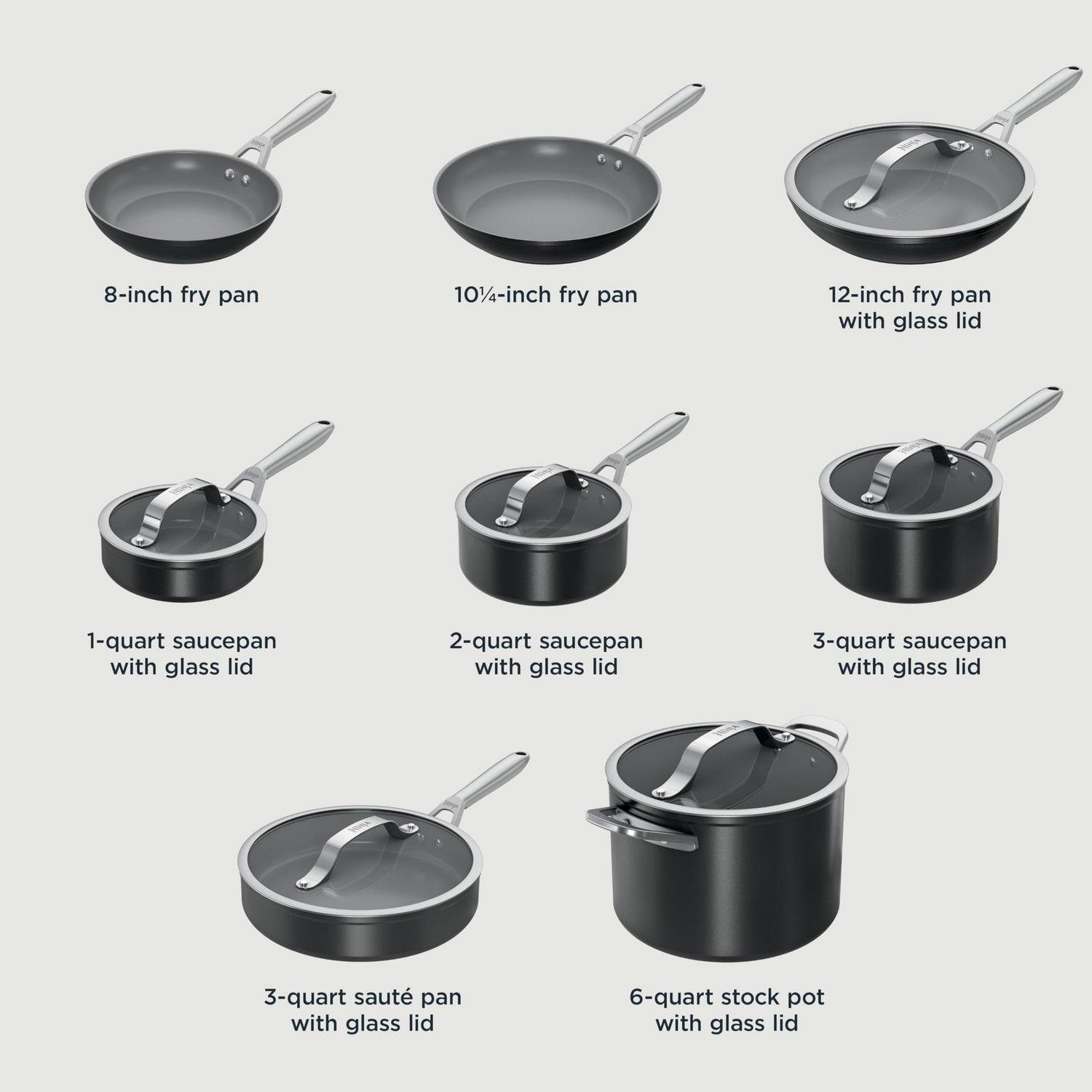 8-inch fry pan

10¼-inch fry pan

12-inch fry pan with glass lid

1-quart saucepan with glass lid

2-quart saucepan with glass lid

3-quart saucepan with glass lid

3-quart sauté pan with glass lid

6-quart stock pot with glass lid