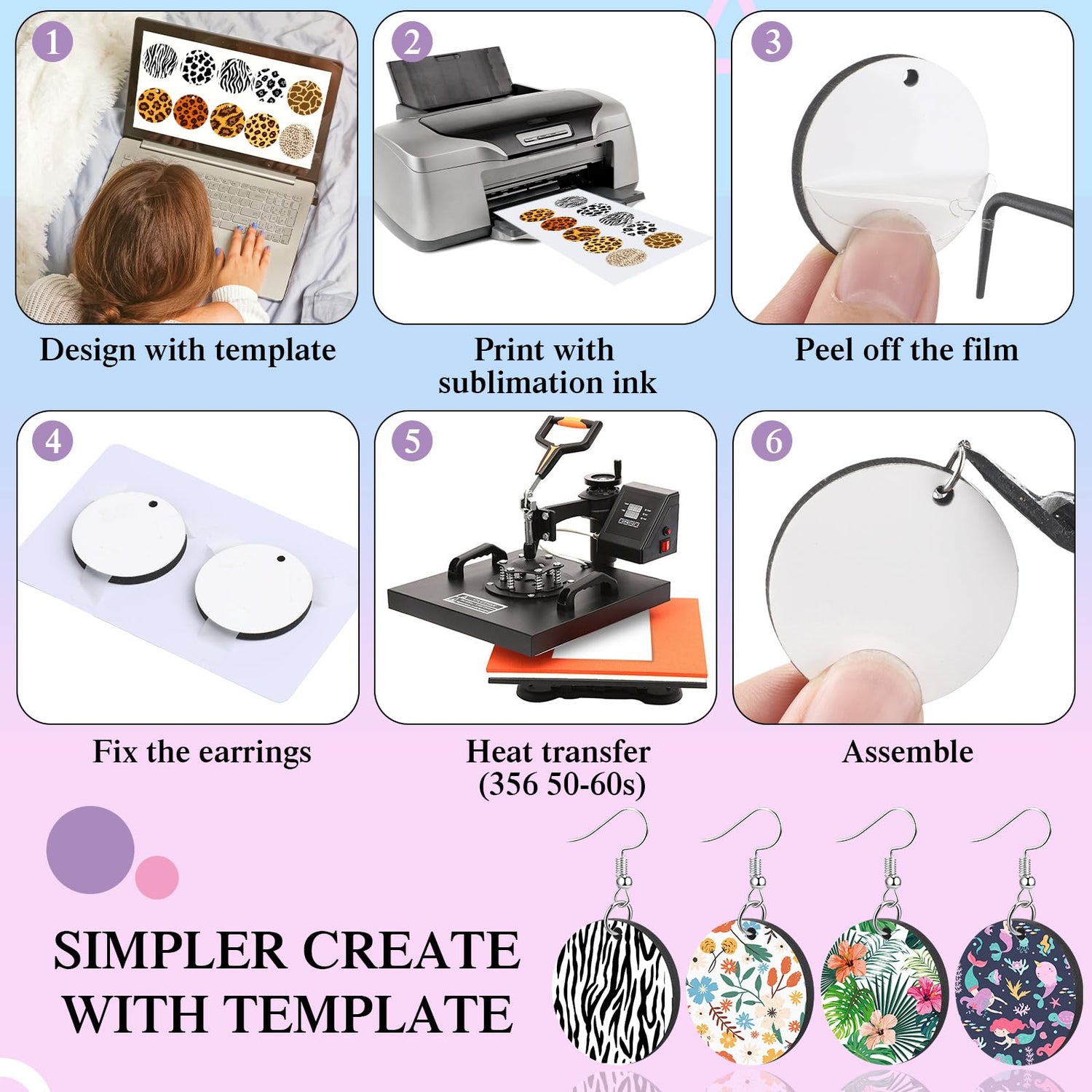 1
Design with template

2
Print with sublimation ink

3
Peel off the film

4
Fix the earrings

5
Heat transfer (356 50-60s)

6
Assemble

SIMPLER CREATE WITH TEMPLATE