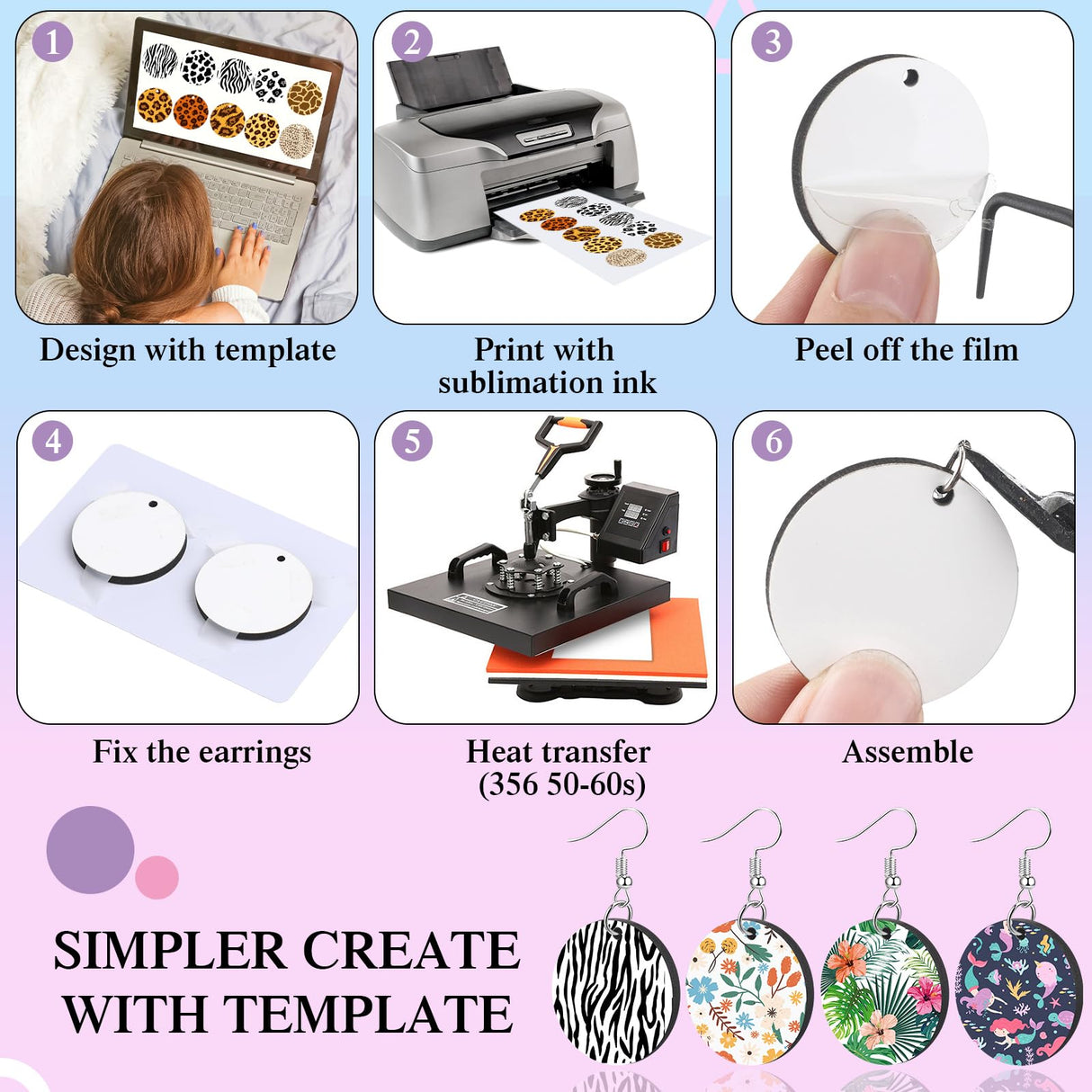 1
Design with template

2
Print with sublimation ink

3
Peel off the film

4
Fix the earrings

5
Heat transfer (356 50-60s)

6
Assemble

SIMPLER CREATE WITH TEMPLATE