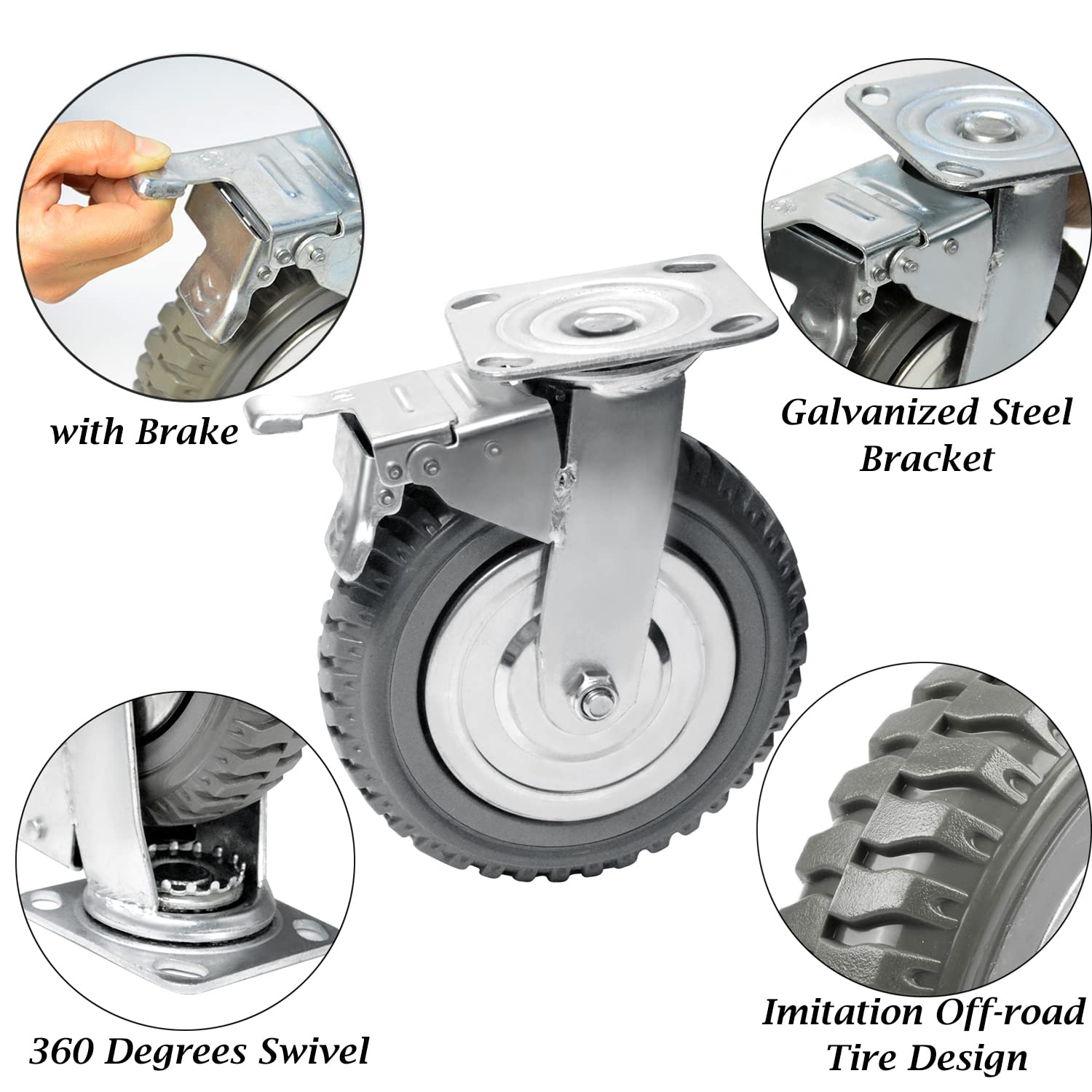 with Brake

Galvanized Steel Bracket

360 Degrees Swivel

Imitation Off-road Tire Design