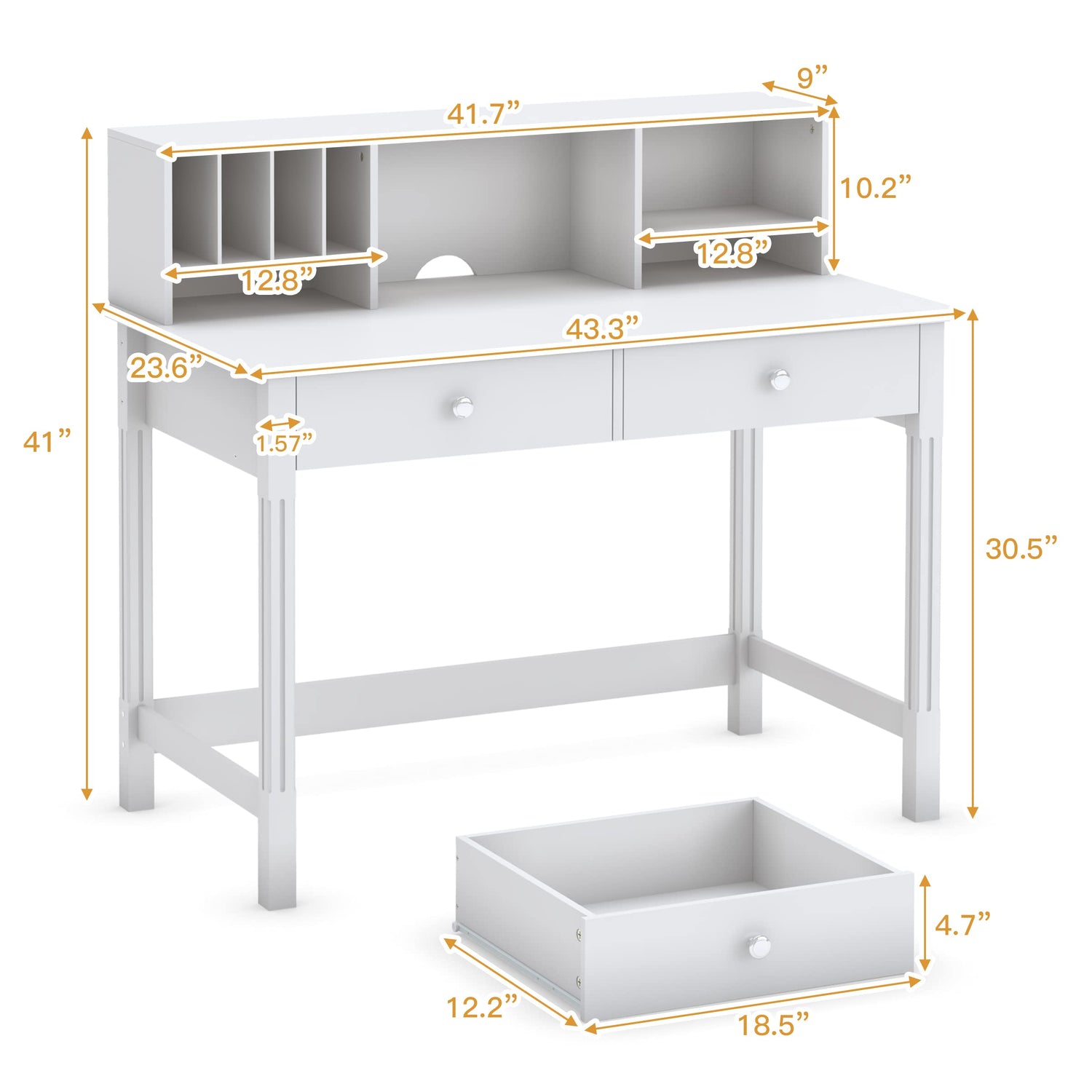 9”
41.7”
10.2”
12.8”
12.8”
43.3”
23.6”
1.57”
41”
30.5”
4.7”
12.2”
18.5”