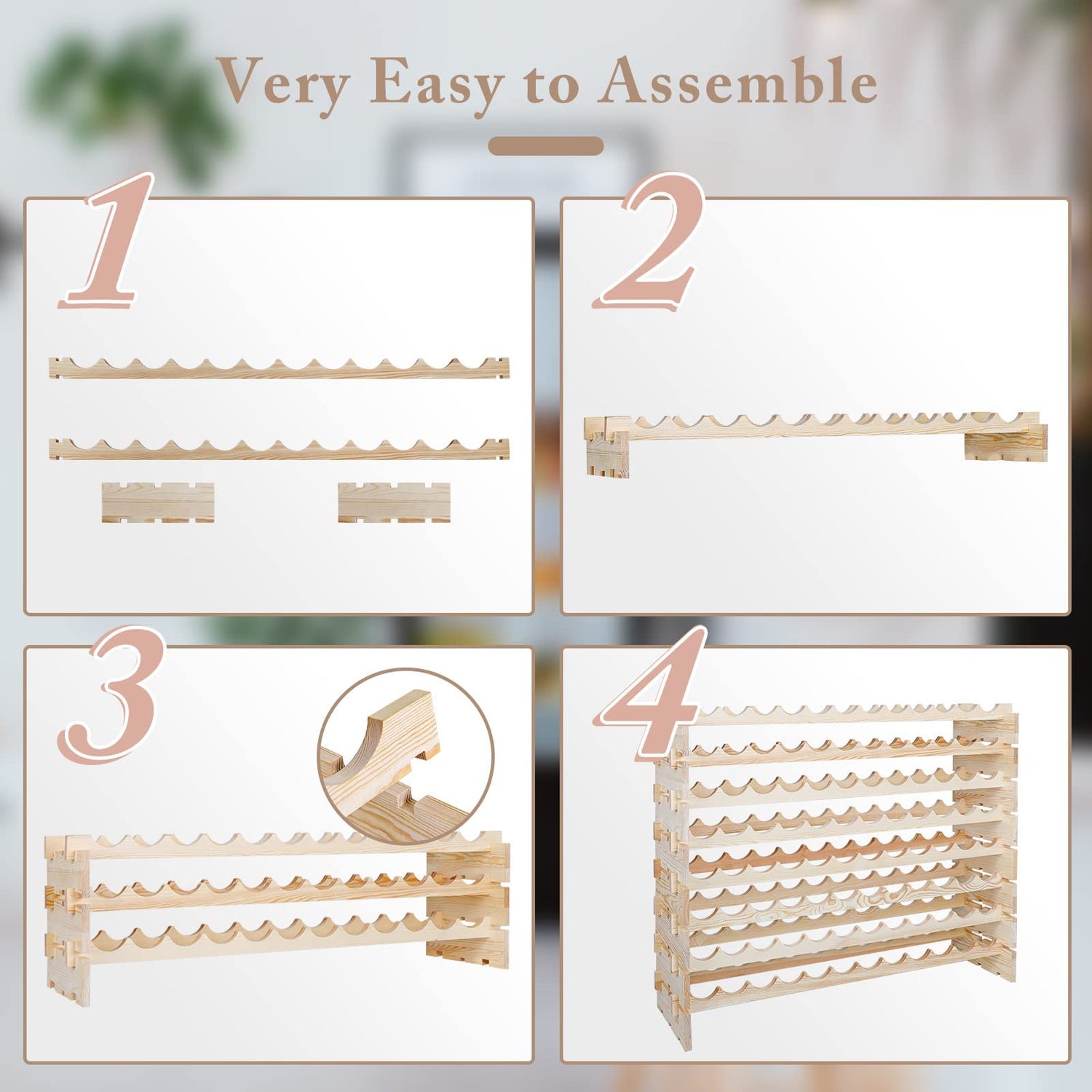 Very Easy to Assemble

1

2

3

4