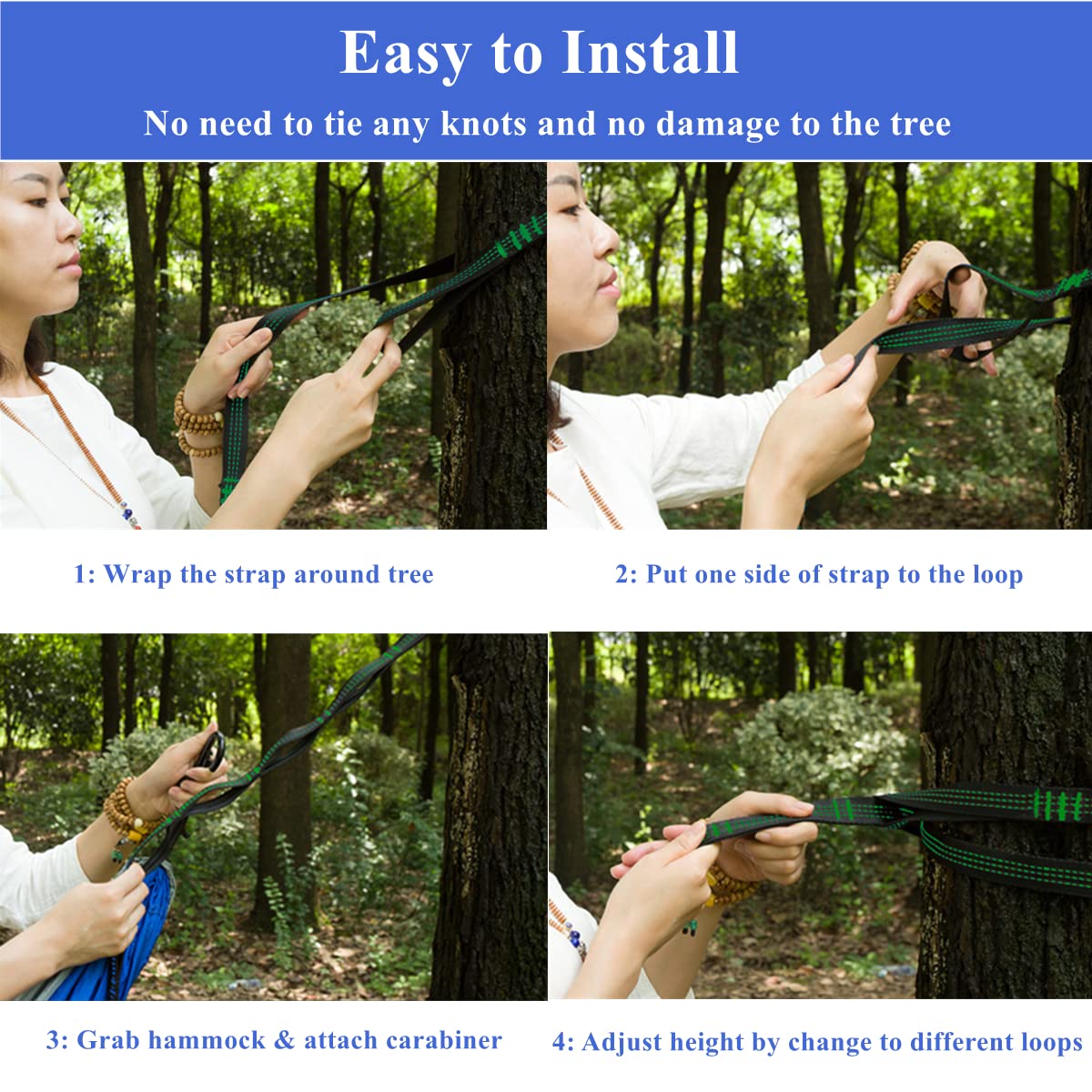 Easy to Install

No need to tie any knots and no damage to the tree

1: Wrap the strap around tree

2: Put one side of strap to the loop

3: Grab hammock & attach carabiner

4: Adjust height by change to different loops