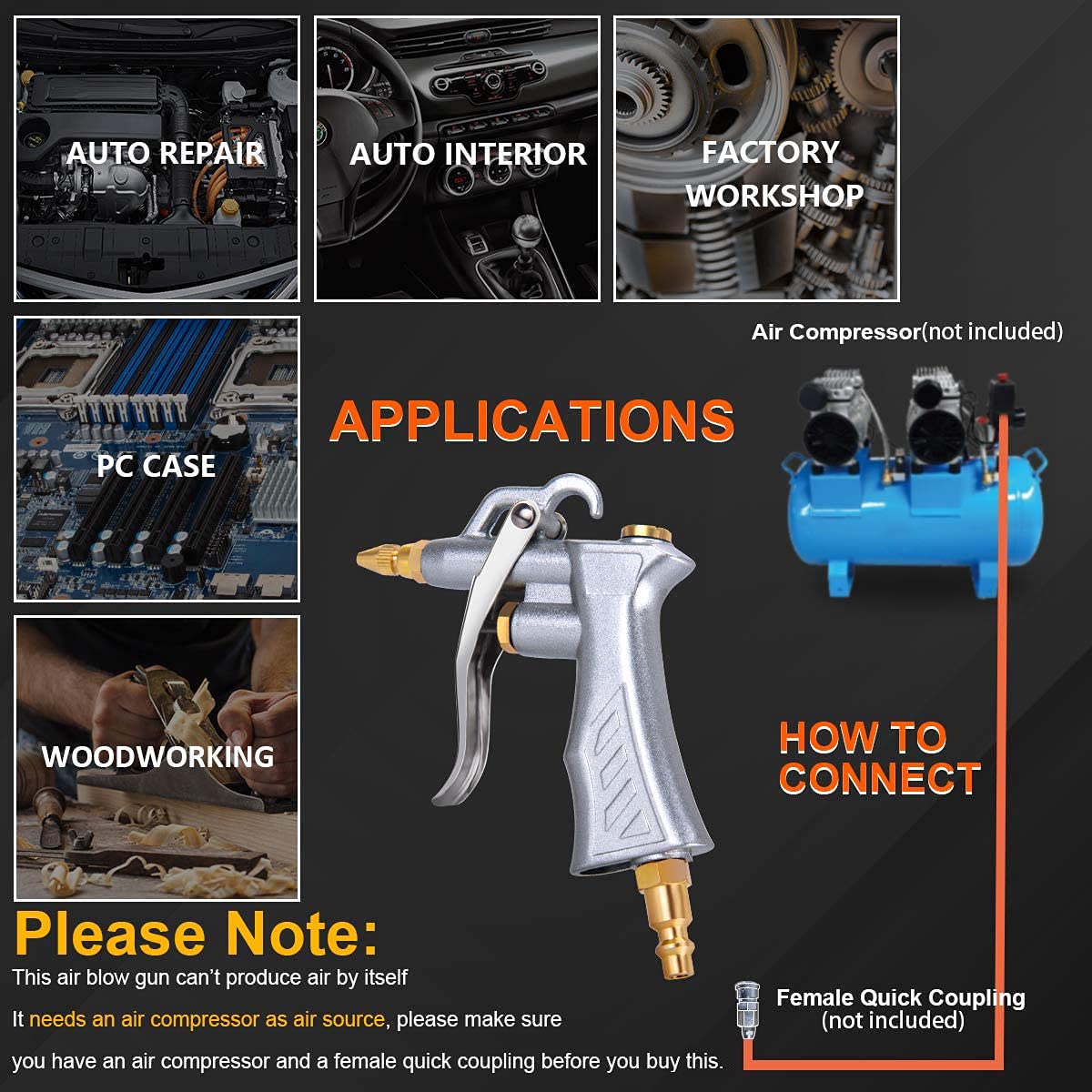 AUTO REPAIR

AUTO INTERIOR

FACTORY WORKSHOP

PC CASE

WOODWORKING

APPLICATIONS

Air Compressor(not included)

HOW TO CONNECT

Female Quick Coupling (not included)

Please Note:

This air blow gun can't produce air by itself

It needs an air compressor as air source, please make sure

you have an air compressor and a female quick coupling before you buy this.