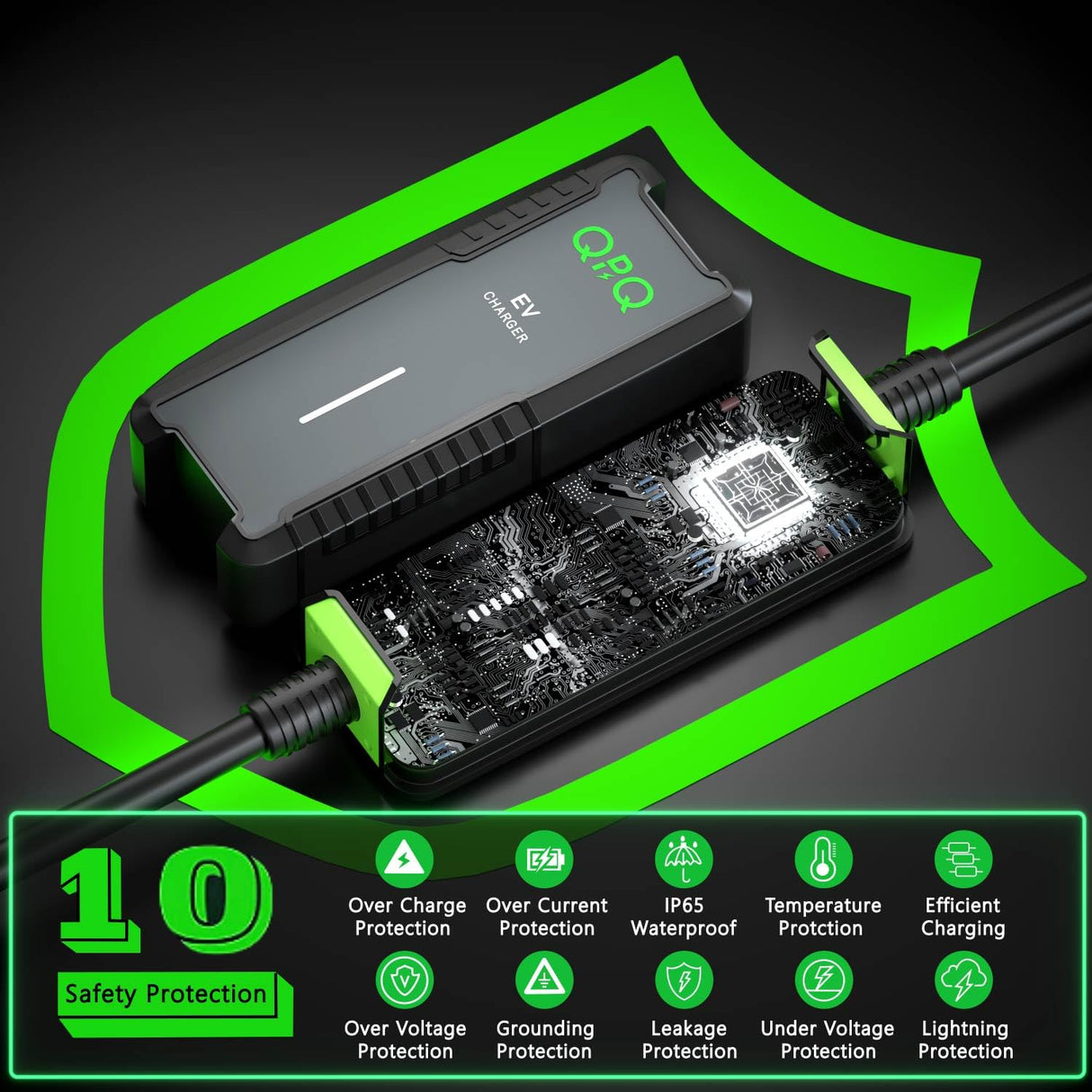 QPQ
EV
CHARGER

10
Safety Protection

Over Charge Protection
Over Current Protection
IP65 Waterproof
Temperature Protction
Efficient Charging
Over Voltage Protection
Grounding Protection
Leakage Protection
Under Voltage Protection
Lightning Protection