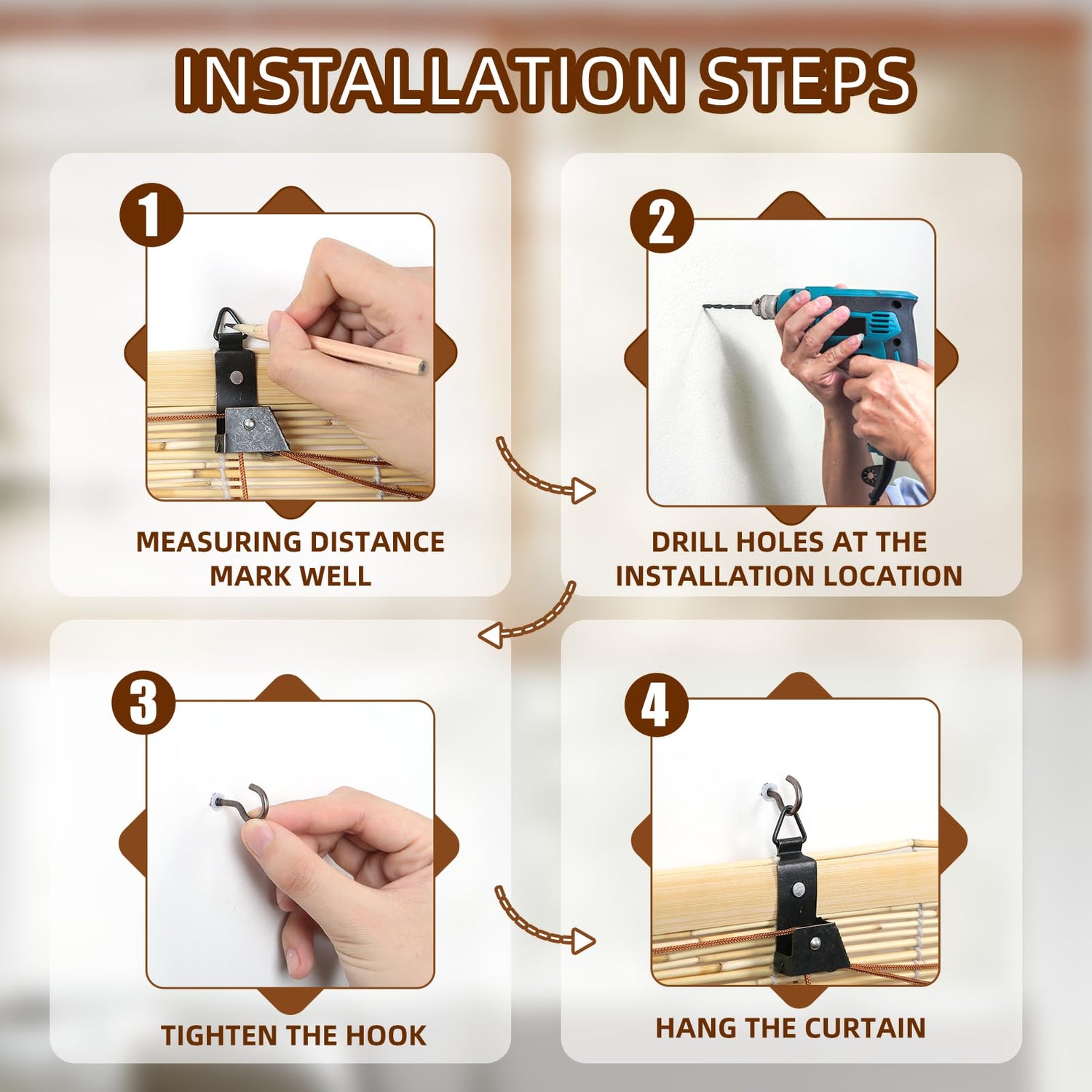 INSTALLATION STEPS

1

MEASURING DISTANCE MARK WELL

2

DRILL HOLES AT THE INSTALLATION LOCATION

3

TIGHTEN THE HOOK

4

HANG THE CURTAIN