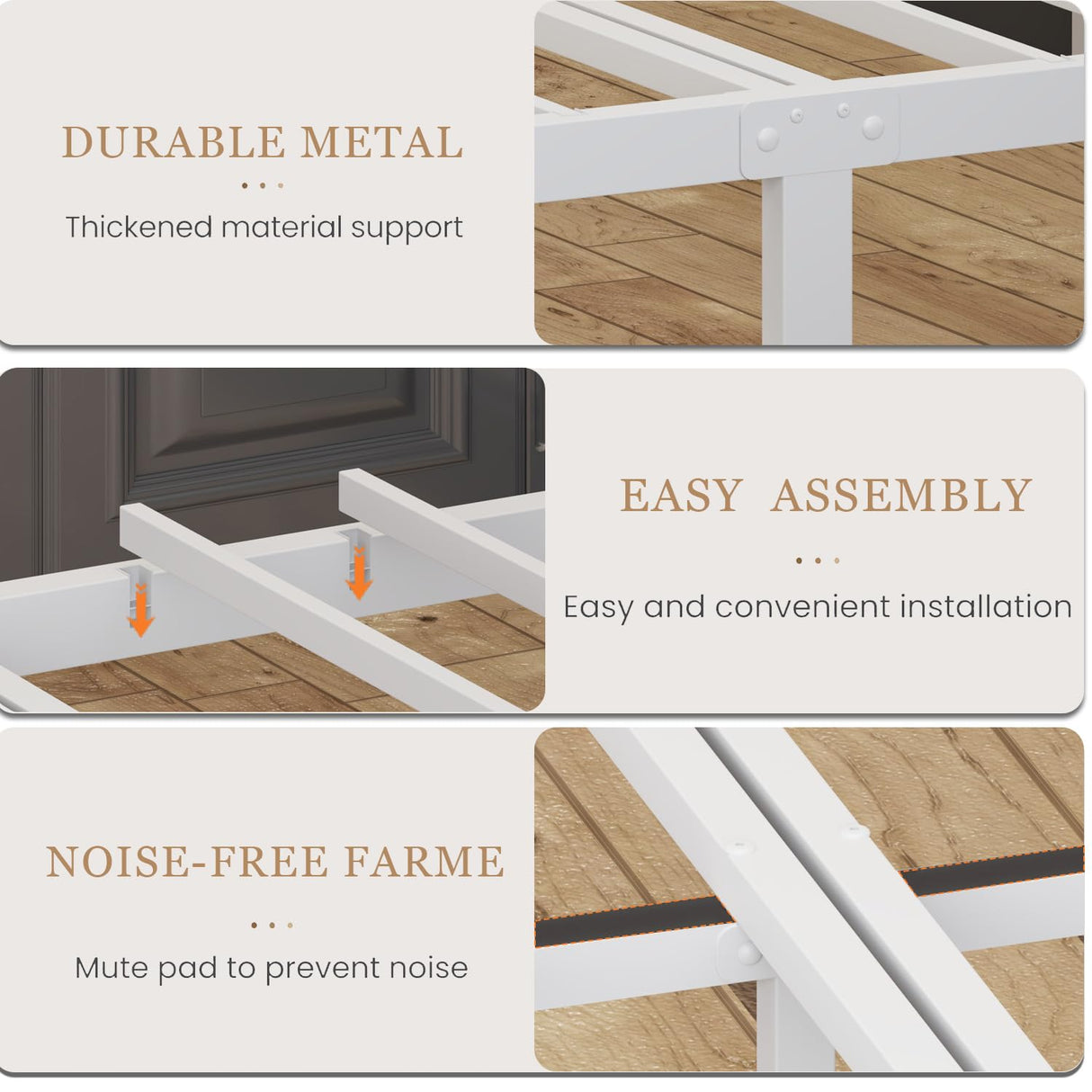 DURABLE METAL

Thickened material support

EASY ASSEMBLY

Easy and convenient installation

NOISE-FREE FARME

Mute pad to prevent noise