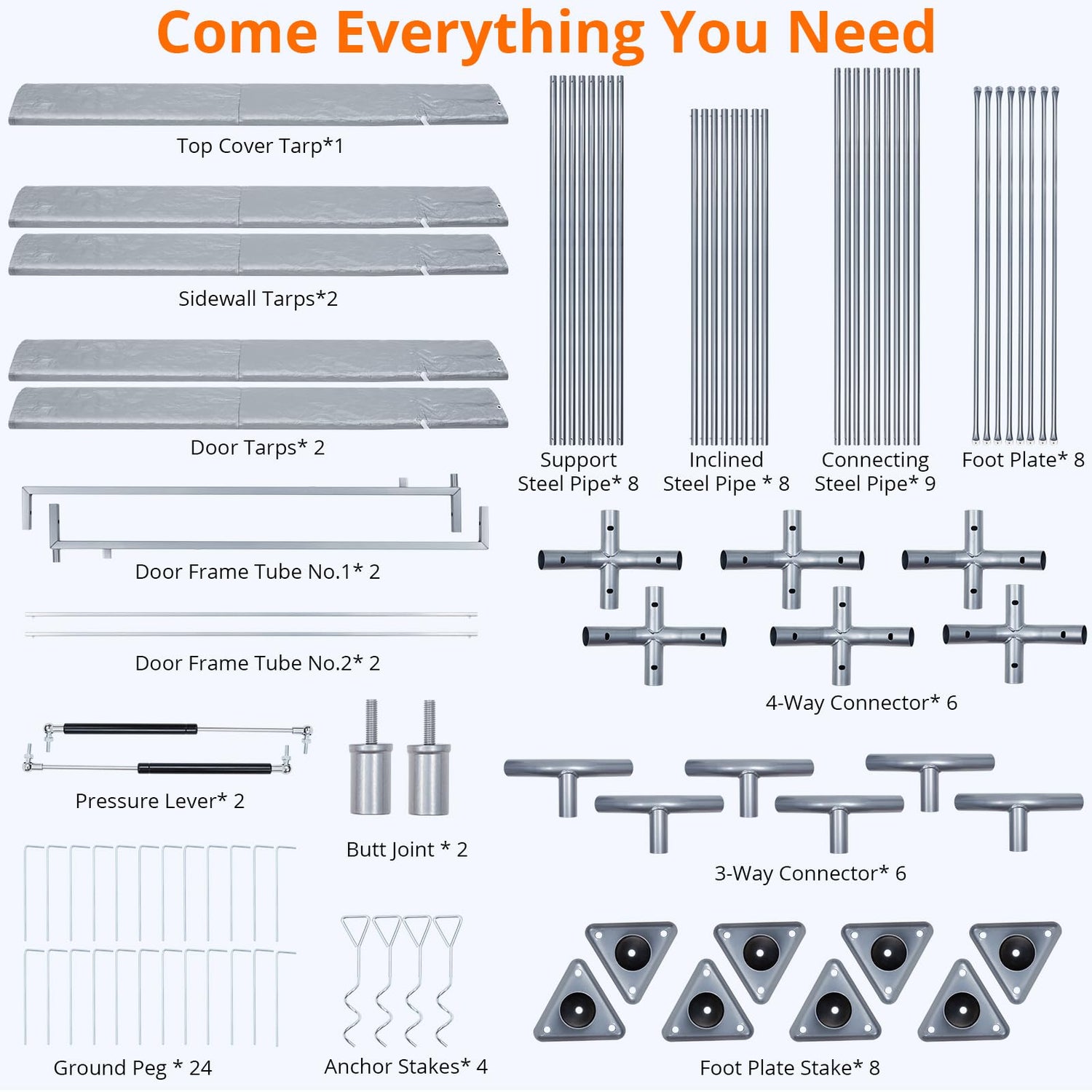 Come Everything You Need

Top Cover Tarp*1

Sidewall Tarps*2

Door Tarps* 2

Support Steel Pipe* 8

Inclined Steel Pipe * 8

Connecting Steel Pipe* 9

Foot Plate* 8

Door Frame Tube No.1* 2

Door Frame Tube No.2* 2

4-Way Connector* 6

Pressure Lever* 2

Butt Joint * 2

3-Way Connector* 6

Ground Peg * 24

Anchor Stakes* 4

Foot Plate Stake* 8