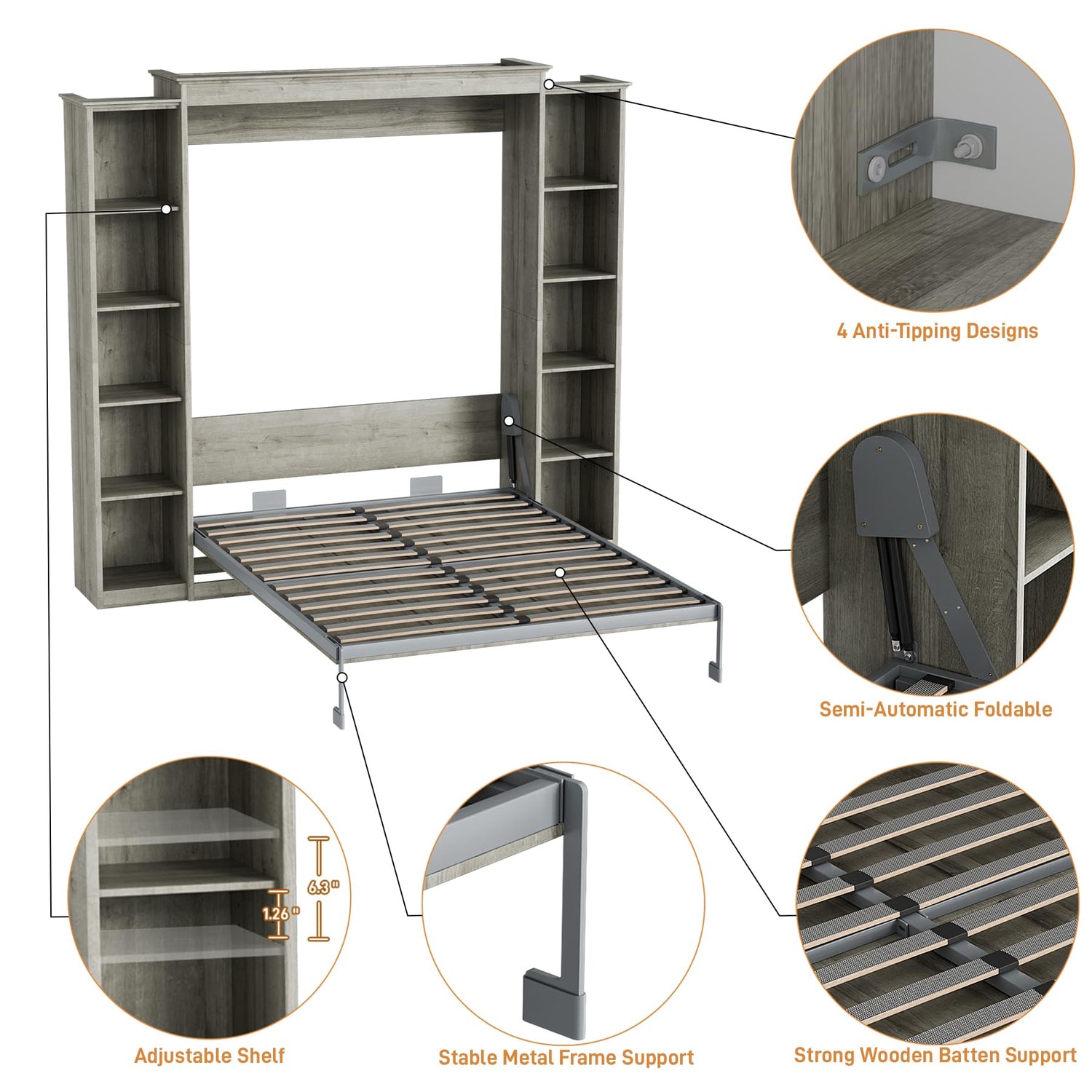 4 Anti-Tipping Designs

Semi-Automatic Foldable

6.3"

1.26"

Adjustable Shelf

Stable Metal Frame Support

Strong Wooden Batten Support