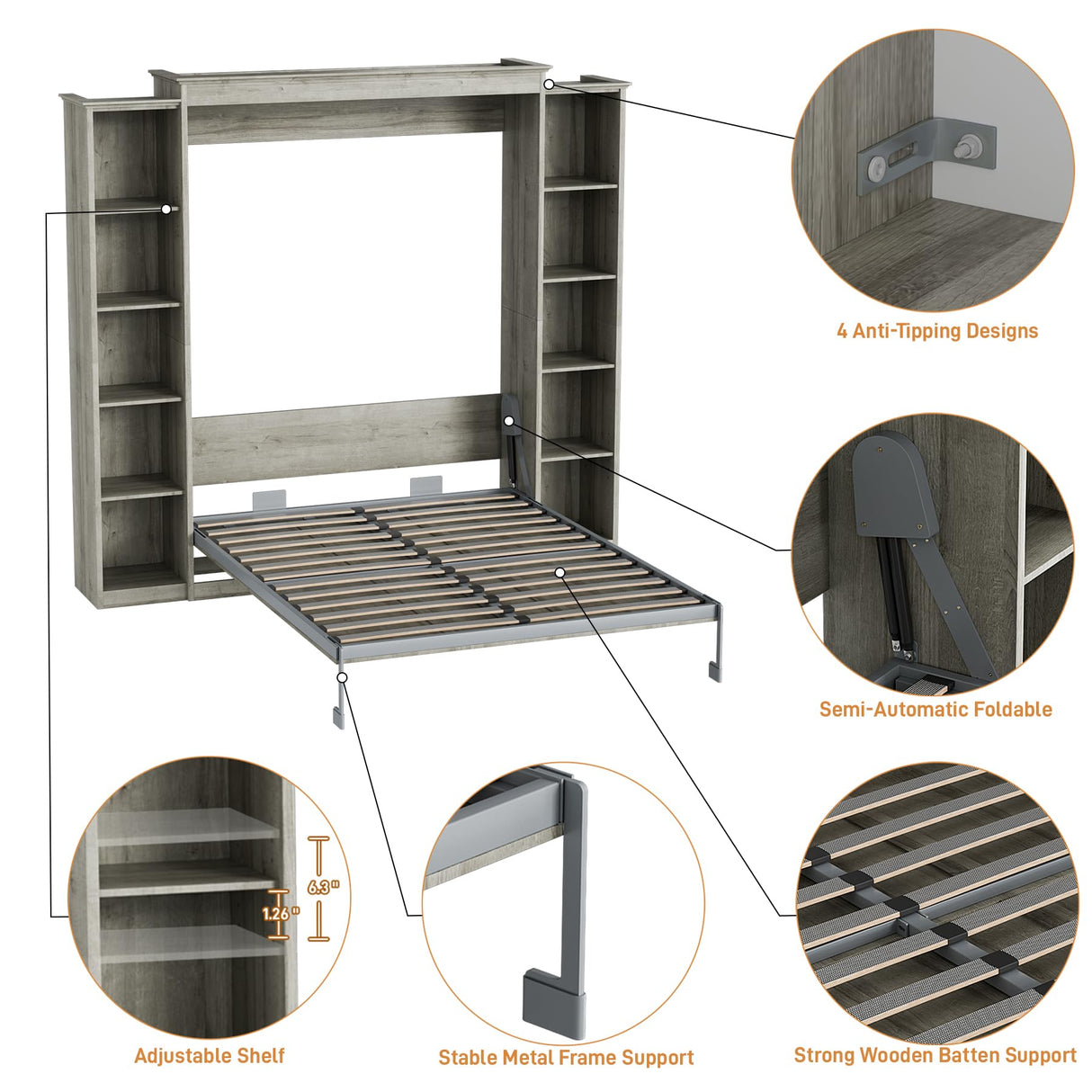 4 Anti-Tipping Designs

Semi-Automatic Foldable

6.3"

1.26"

Adjustable Shelf

Stable Metal Frame Support

Strong Wooden Batten Support