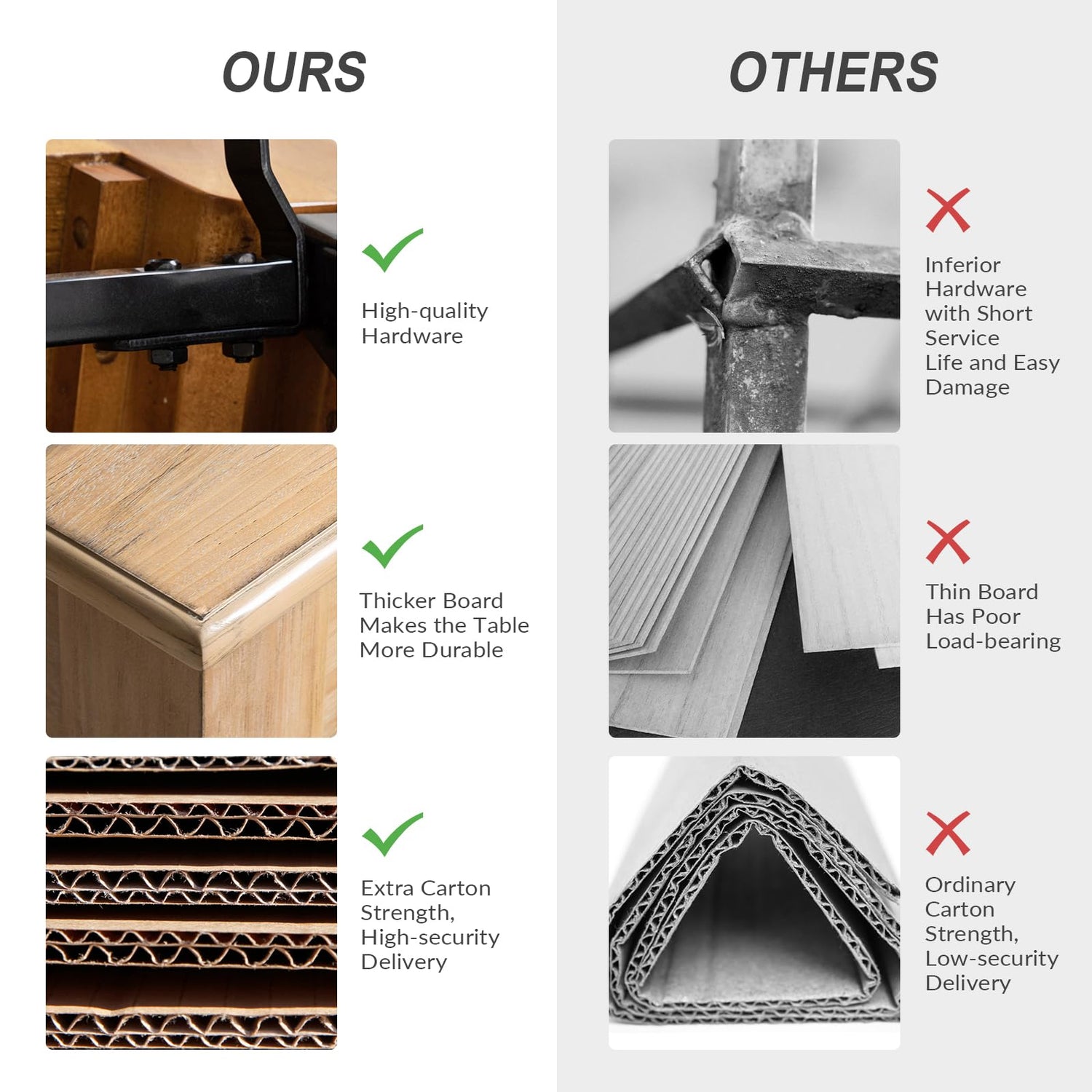 OURS

High-quality Hardware

Thicker Board Makes the Table More Durable

Extra Carton Strength, High-security Delivery

OTHERS

Inferior Hardware with Short Service Life and Easy Damage

Thin Board Has Poor Load-bearing

Ordinary Carton Strength, Low-security Delivery