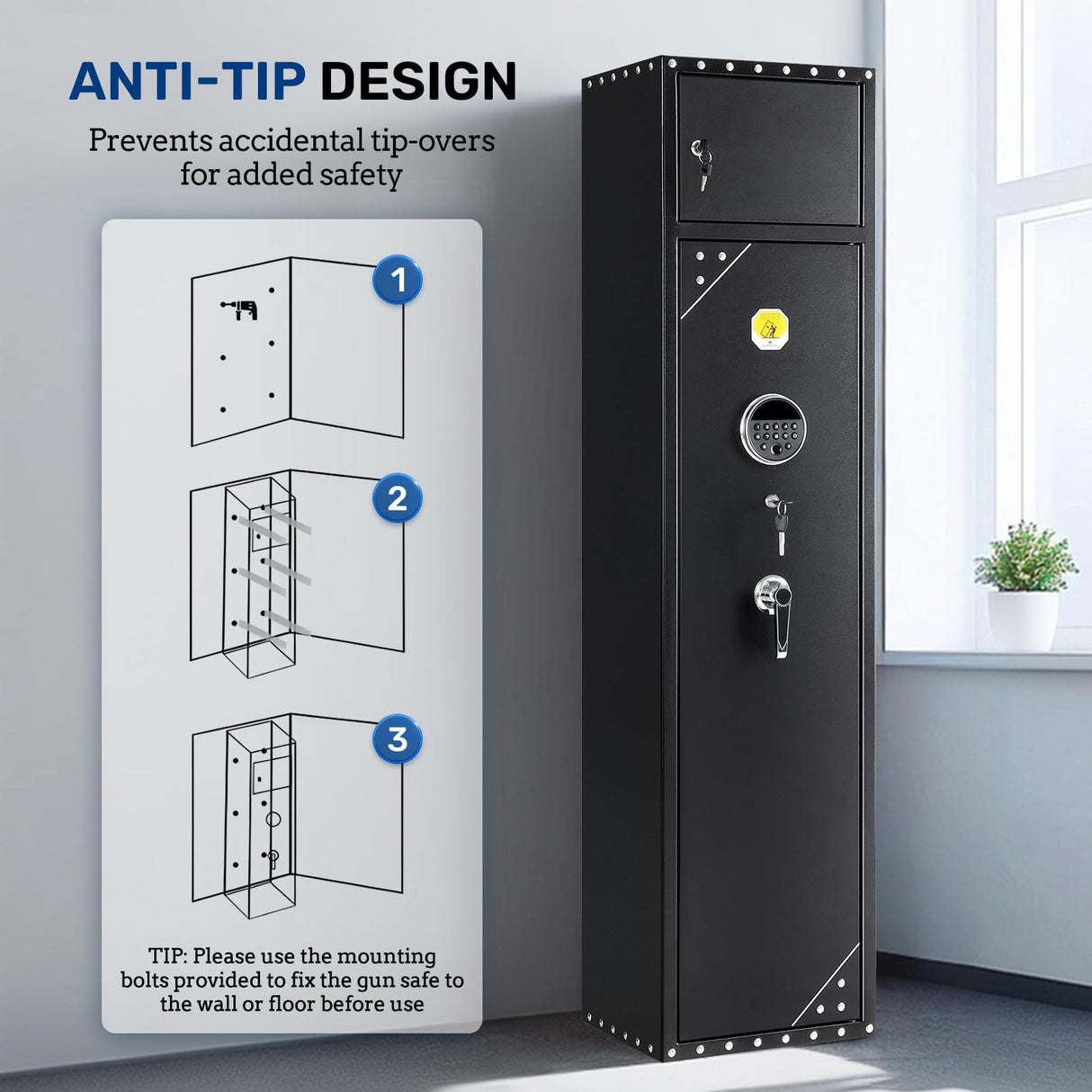 ANTI-TIP DESIGN

Prevents accidental tip-overs for added safety

1

2

3

TIP: Please use the mounting bolts provided to fix the gun safe to the wall or floor before use