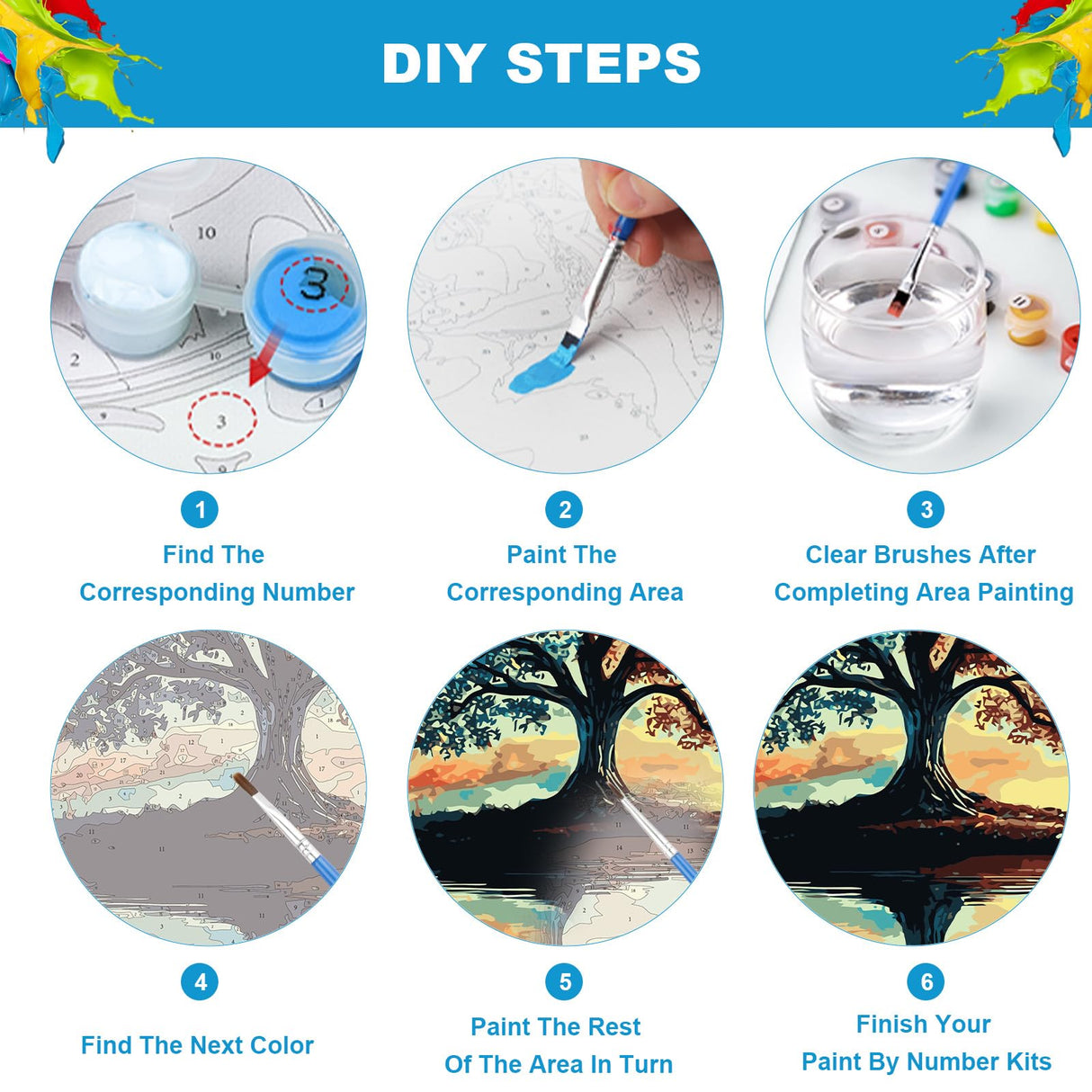 DIY STEPS

10

3

2

3

1
Find The Corresponding Number

2
Paint The Corresponding Area

3
Clear Brushes After Completing Area Painting

4
Find The Next Color

5
Paint The Rest Of The Area In Turn

6
Finish Your Paint By Number Kits