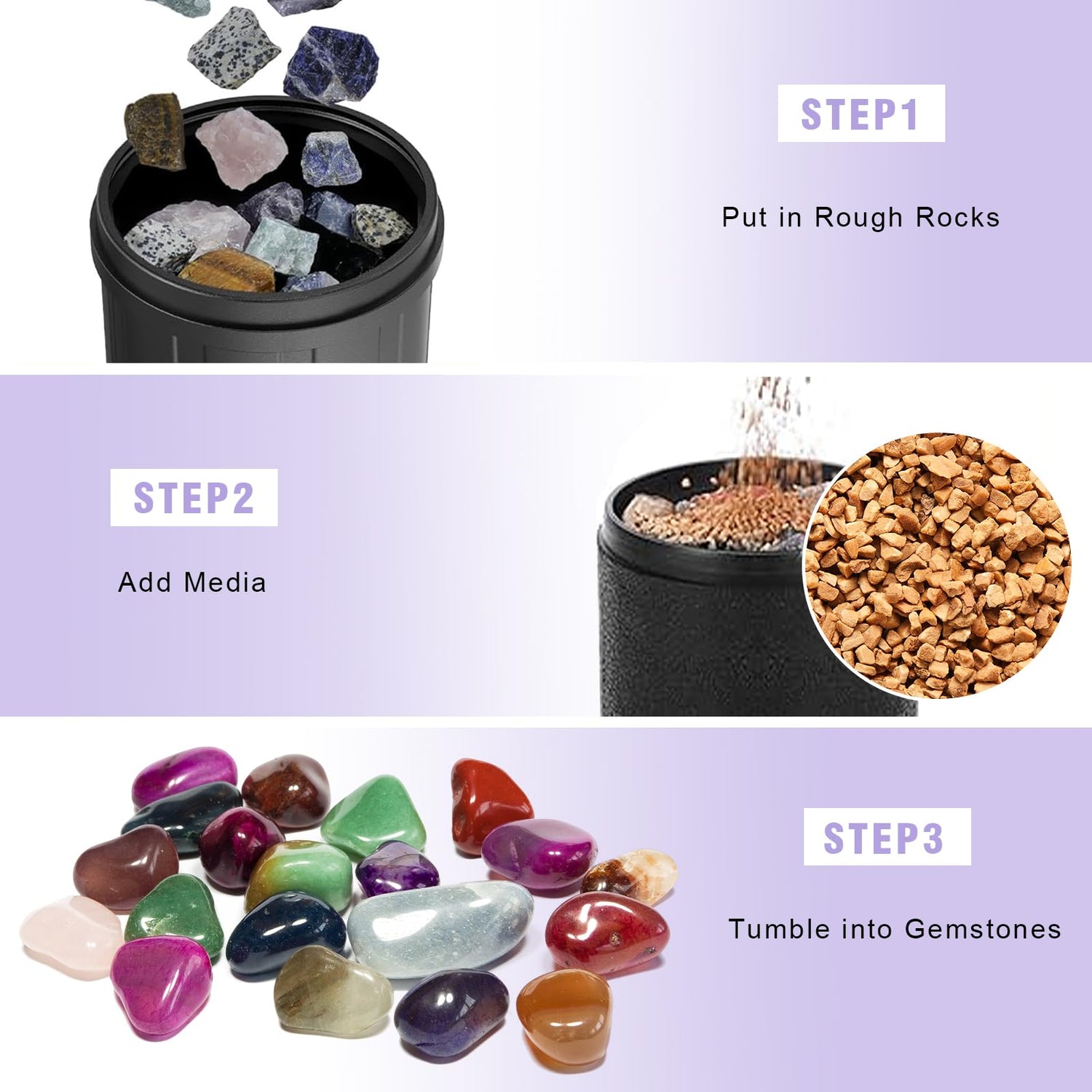 STEP1

Put in Rough Rocks

STEP2

Add Media

STEP3

Tumble into Gemstones