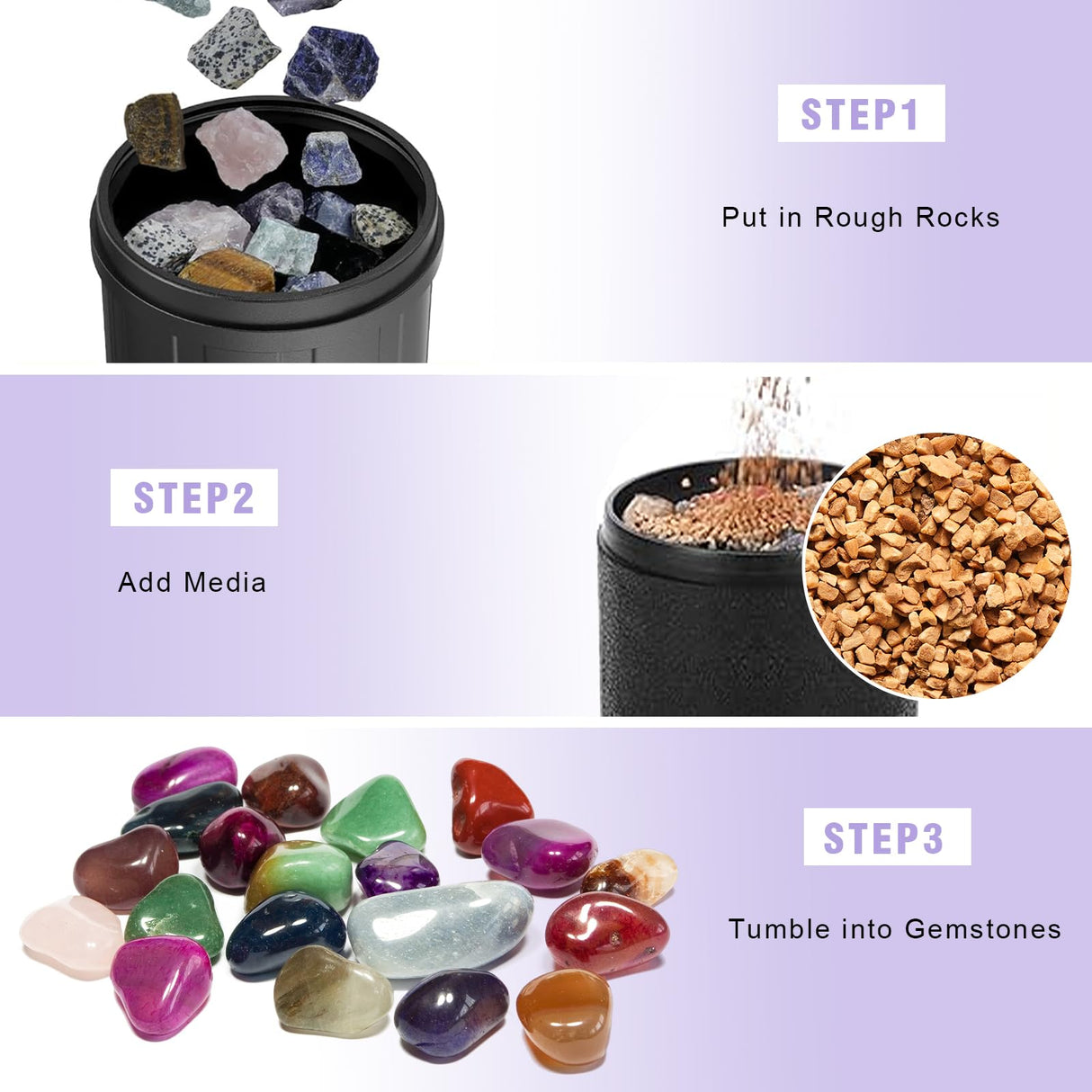 STEP1

Put in Rough Rocks

STEP2

Add Media

STEP3

Tumble into Gemstones