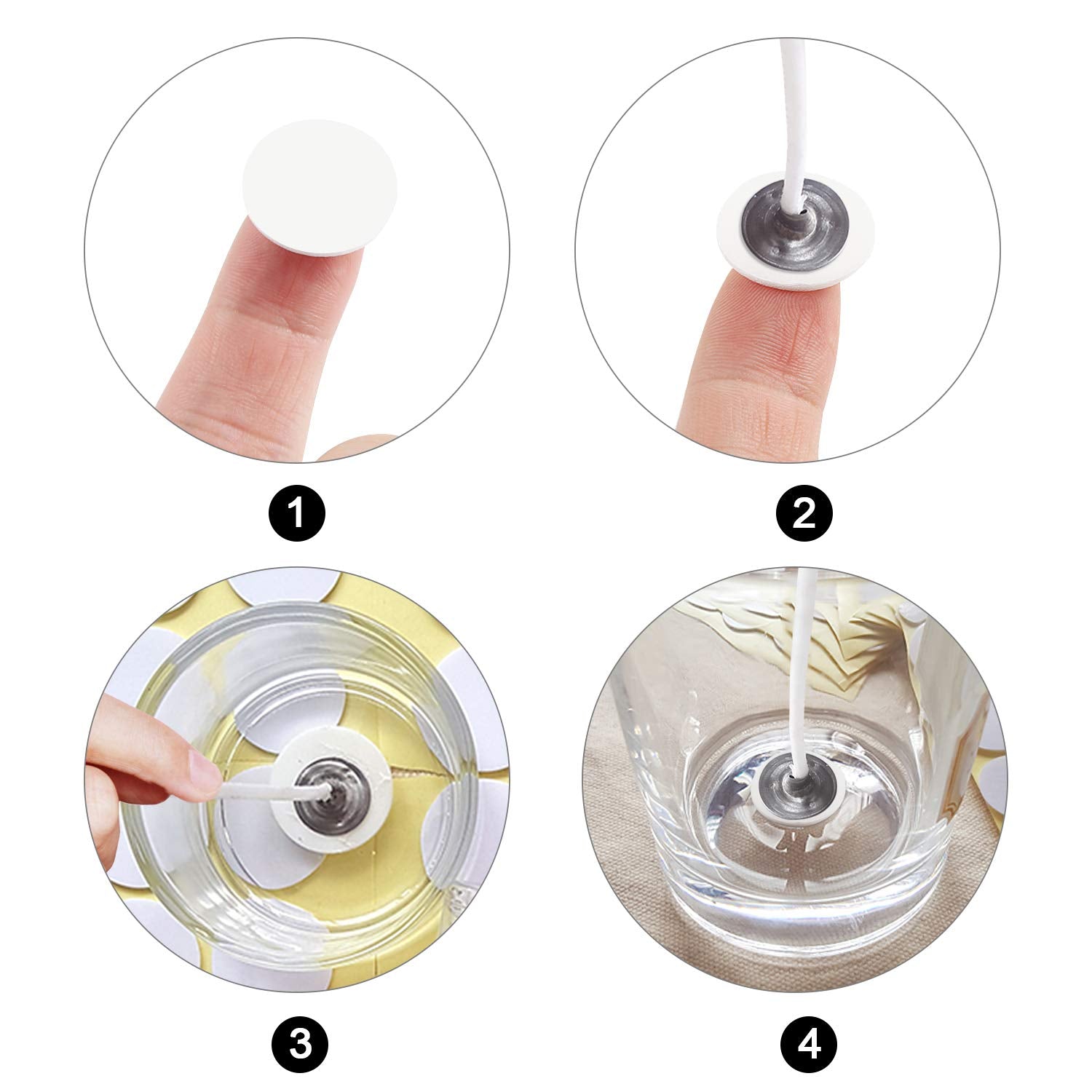 1

2

3

4