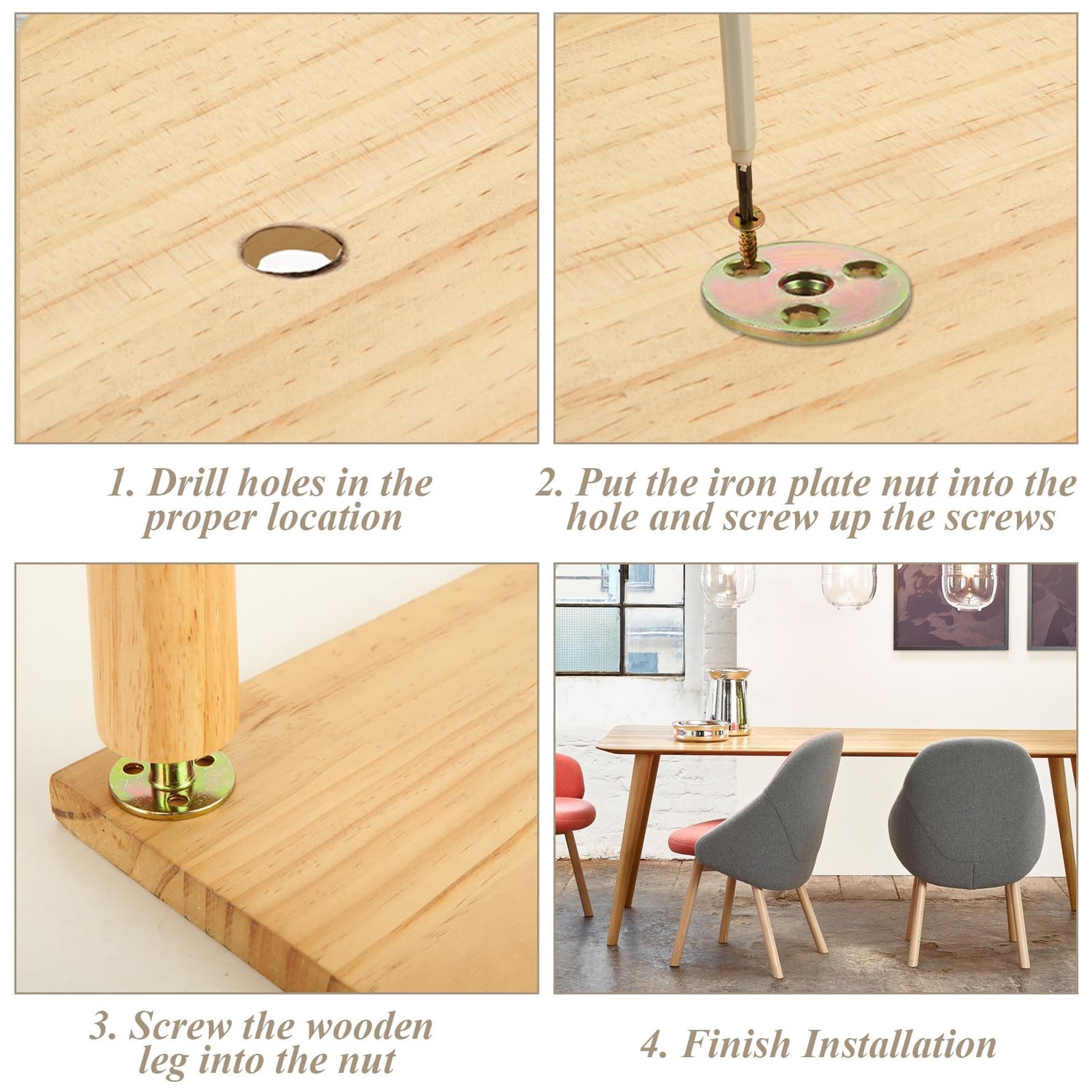 1. Drill holes in the proper location

2. Put the iron plate nut into the hole and screw up the screws

3. Screw the wooden leg into the nut

4. Finish Installation