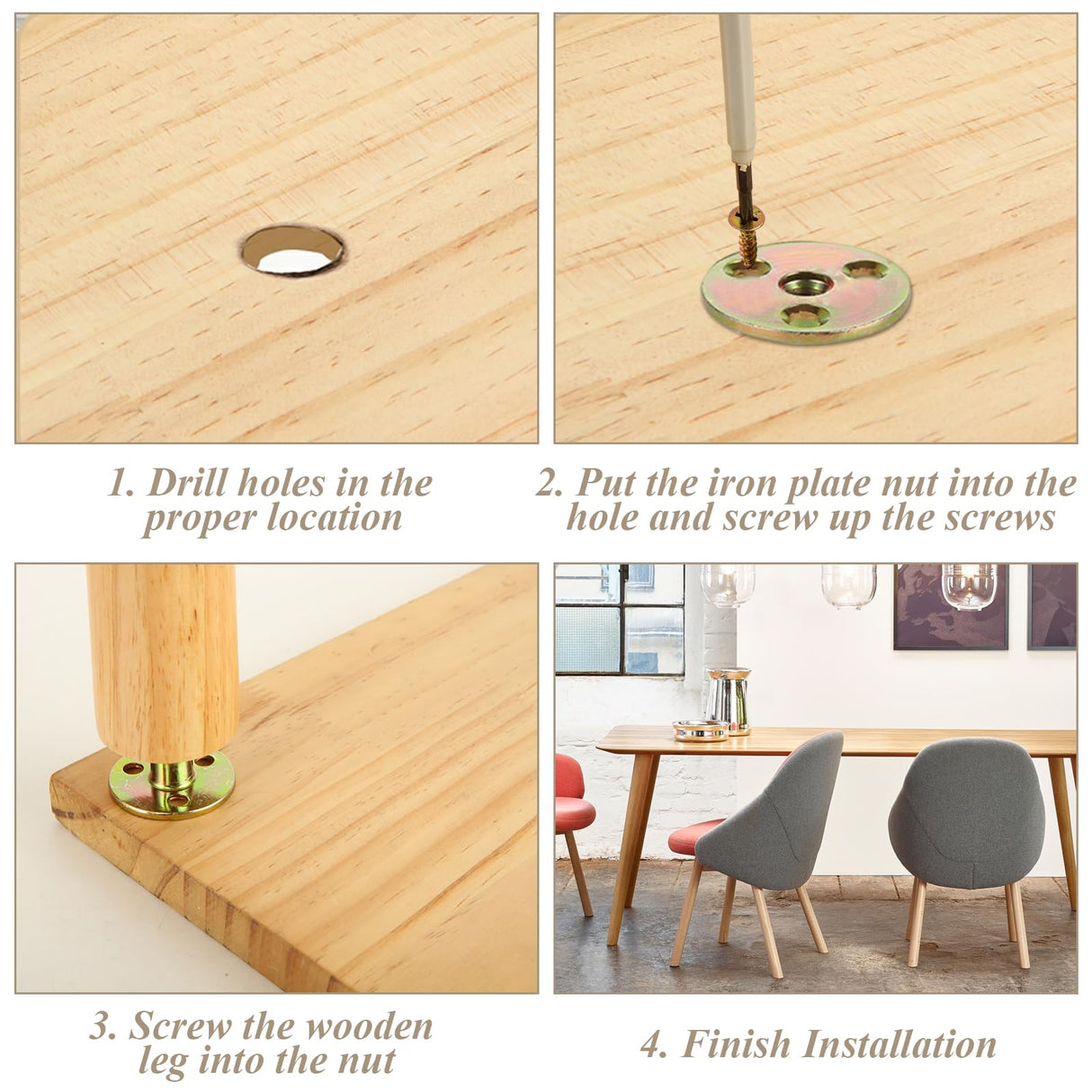 1. Drill holes in the proper location

2. Put the iron plate nut into the hole and screw up the screws

3. Screw the wooden leg into the nut

4. Finish Installation