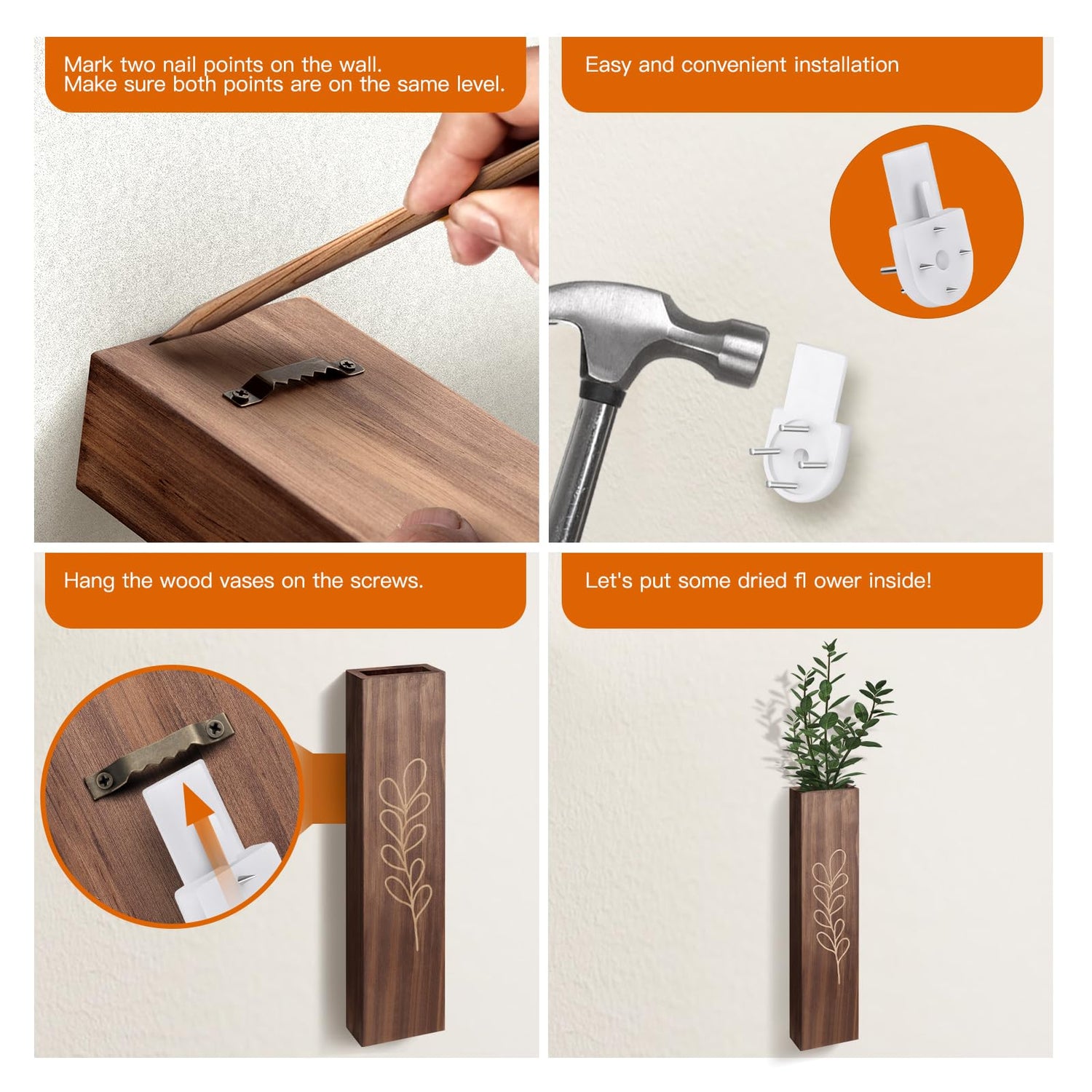 Mark two nail points on the wall.
Make sure both points are on the same level.

Easy and convenient installation

Hang the wood vases on the screws.

Let's put some dried fl ower inside!