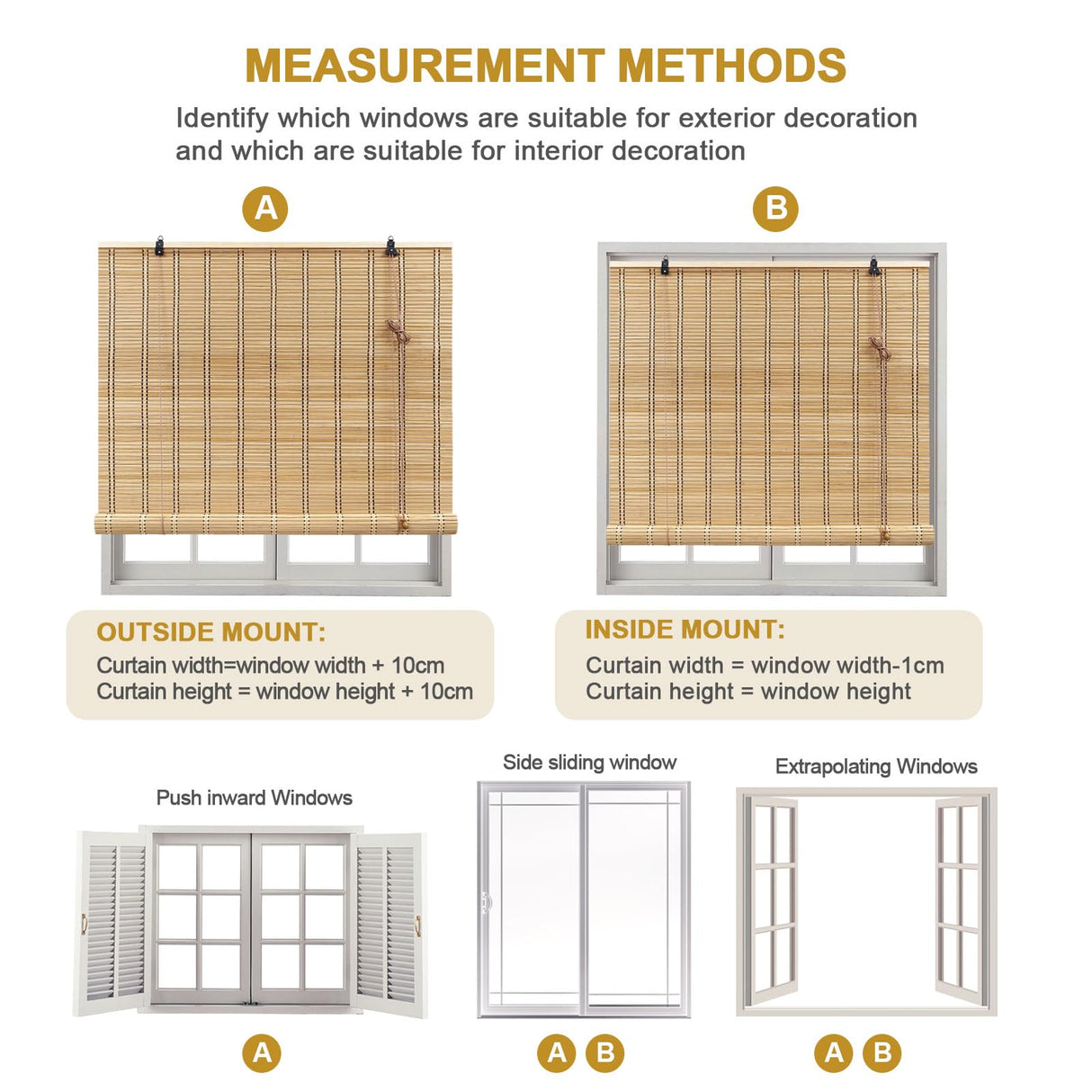 MEASUREMENT METHODS

Identify which windows are suitable for exterior decoration and which are suitable for interior decoration

A

B

OUTSIDE MOUNT:
Curtain width=window width + 10cm
Curtain height = window height + 10cm

INSIDE MOUNT:
Curtain width = window width-1cm
Curtain height = window height

Push inward Windows

Side sliding window

Extrapolating Windows

A

A B

A B