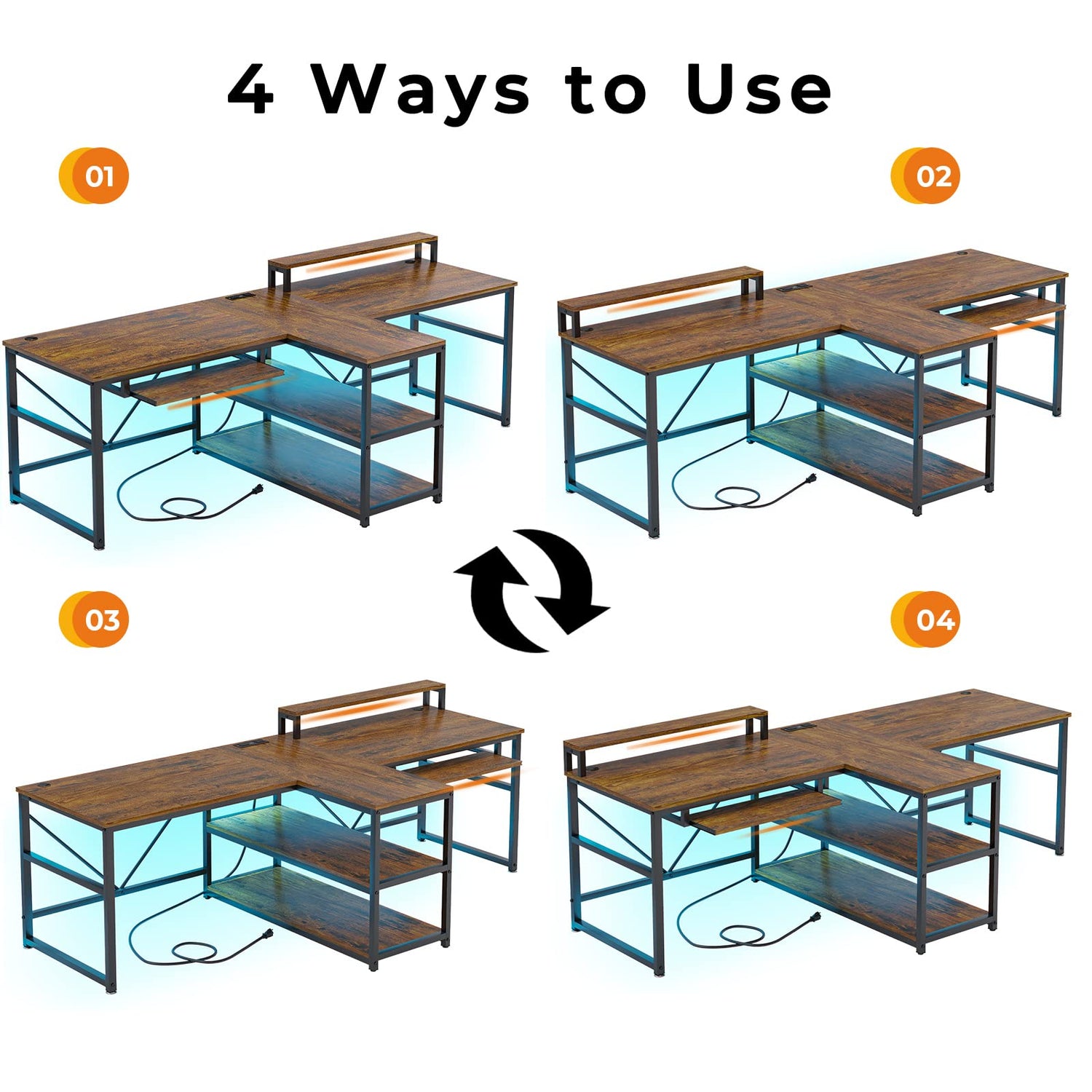 4 Ways to Use

01

02

03

04