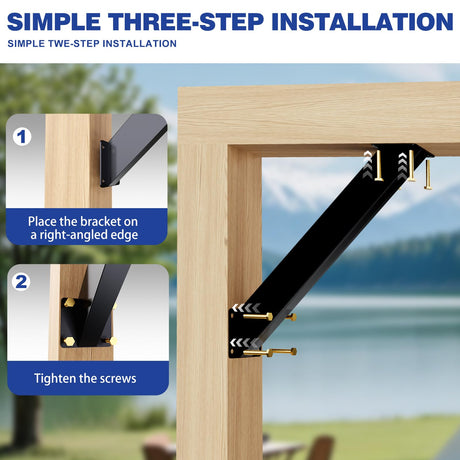 SIMPLE THREE-STEP INSTALLATION
SIMPLE TWE-STEP INSTALLATION

1
Place the bracket on a right-angled edge

2
Tighten the screws