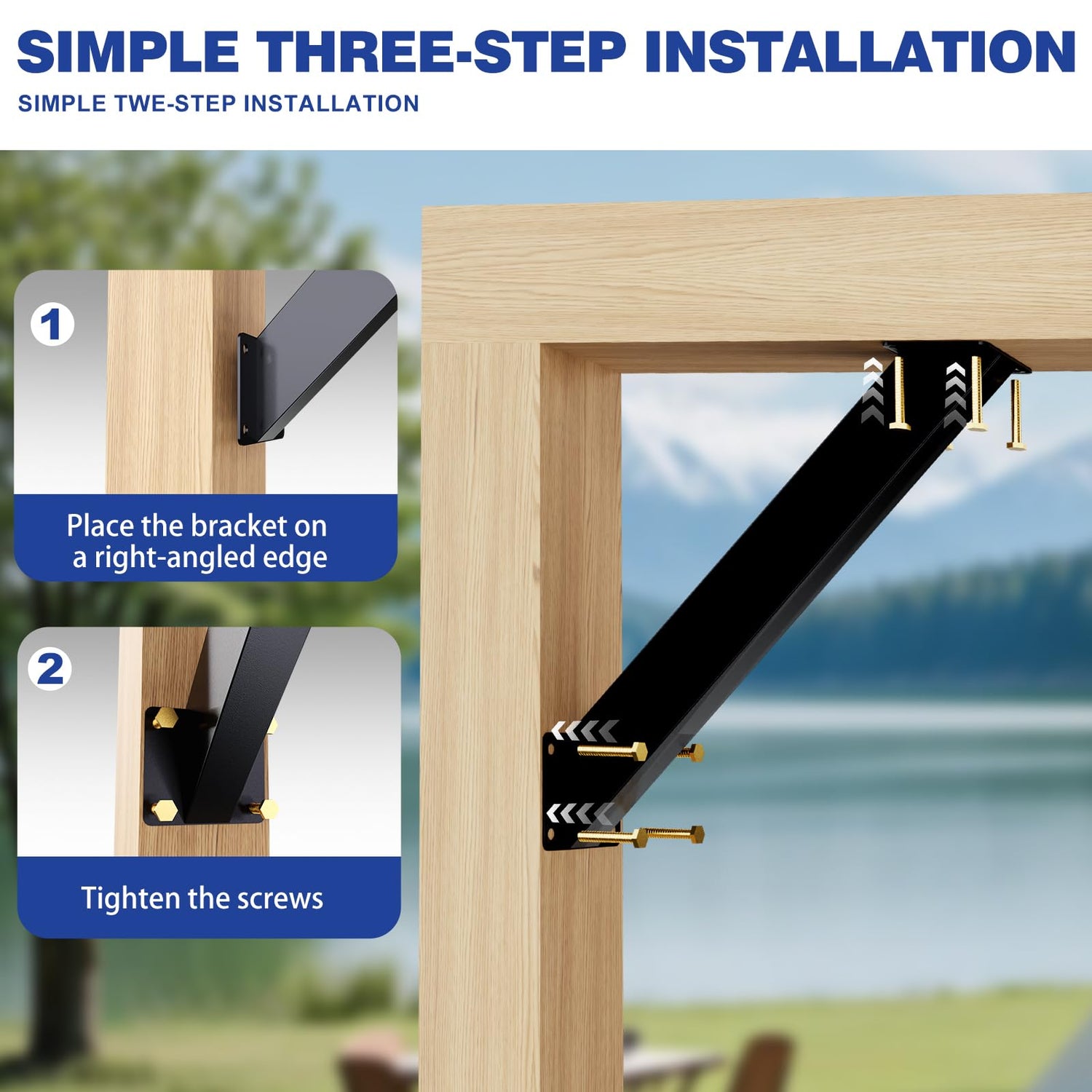 SIMPLE THREE-STEP INSTALLATION

SIMPLE TWE-STEP INSTALLATION

1

Place the bracket on a right-angled edge

2

Tighten the screws