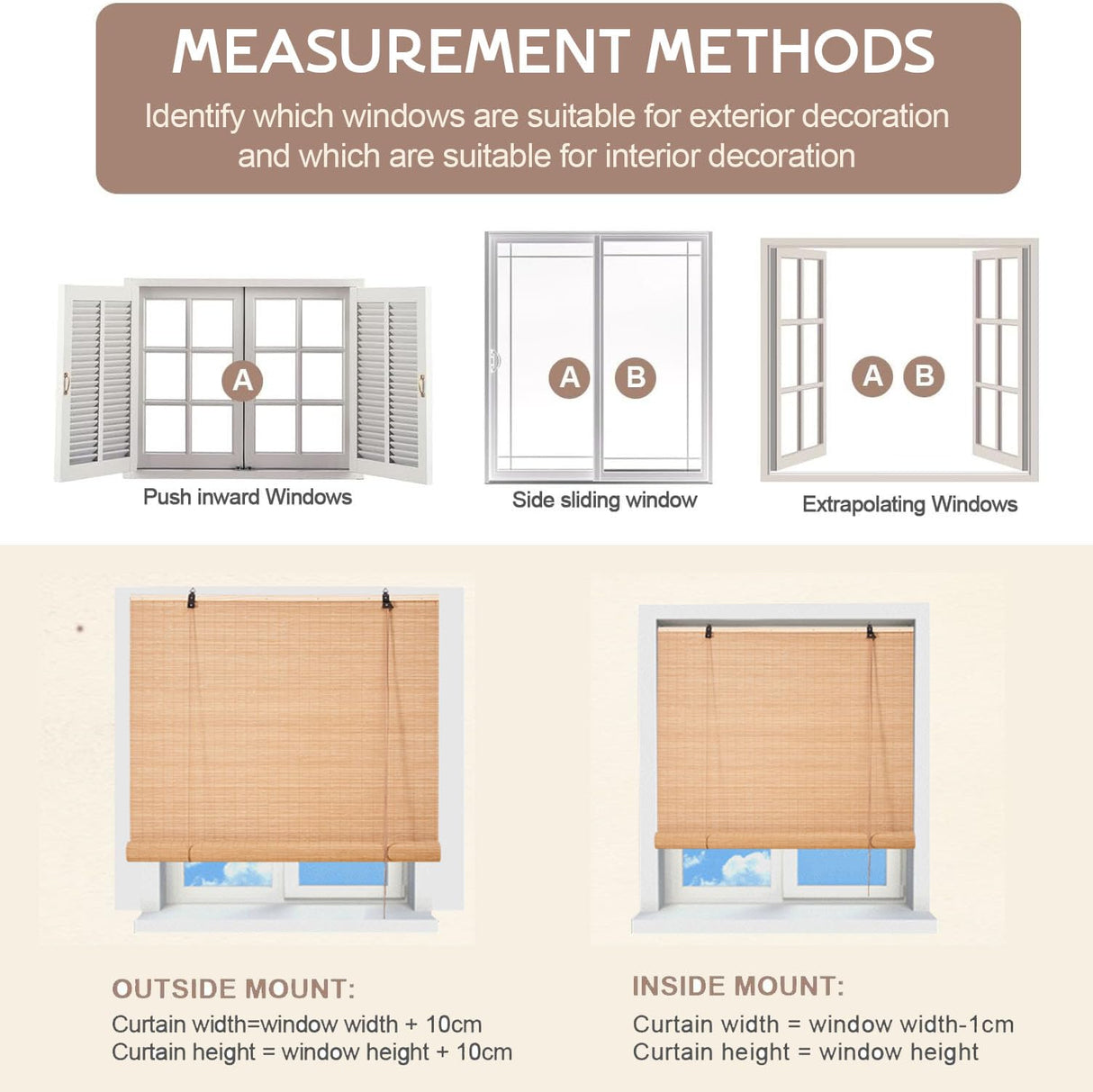 MEASUREMENT METHODS

Identify which windows are suitable for exterior decoration and which are suitable for interior decoration

A

Push inward Windows

A B

Side sliding window

A B

Extrapolating Windows

OUTSIDE MOUNT:
Curtain width=window width + 10cm
Curtain height = window height + 10cm

INSIDE MOUNT:
Curtain width = window width-1cm
Curtain height = window height