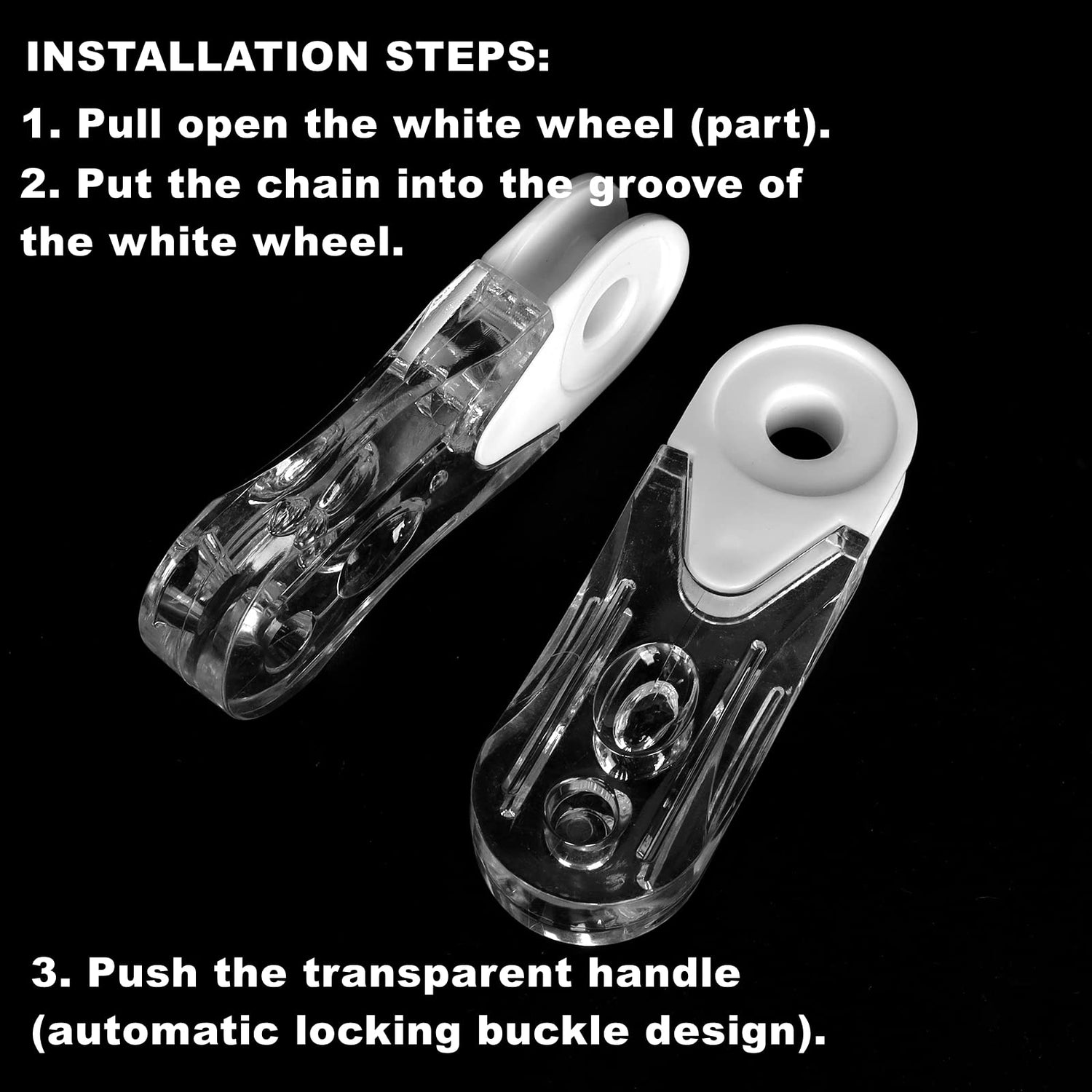 INSTALLATION STEPS:

1. Pull open the white wheel (part).

2. Put the chain into the groove of the white wheel.

3. Push the transparent handle (automatic locking buckle design).