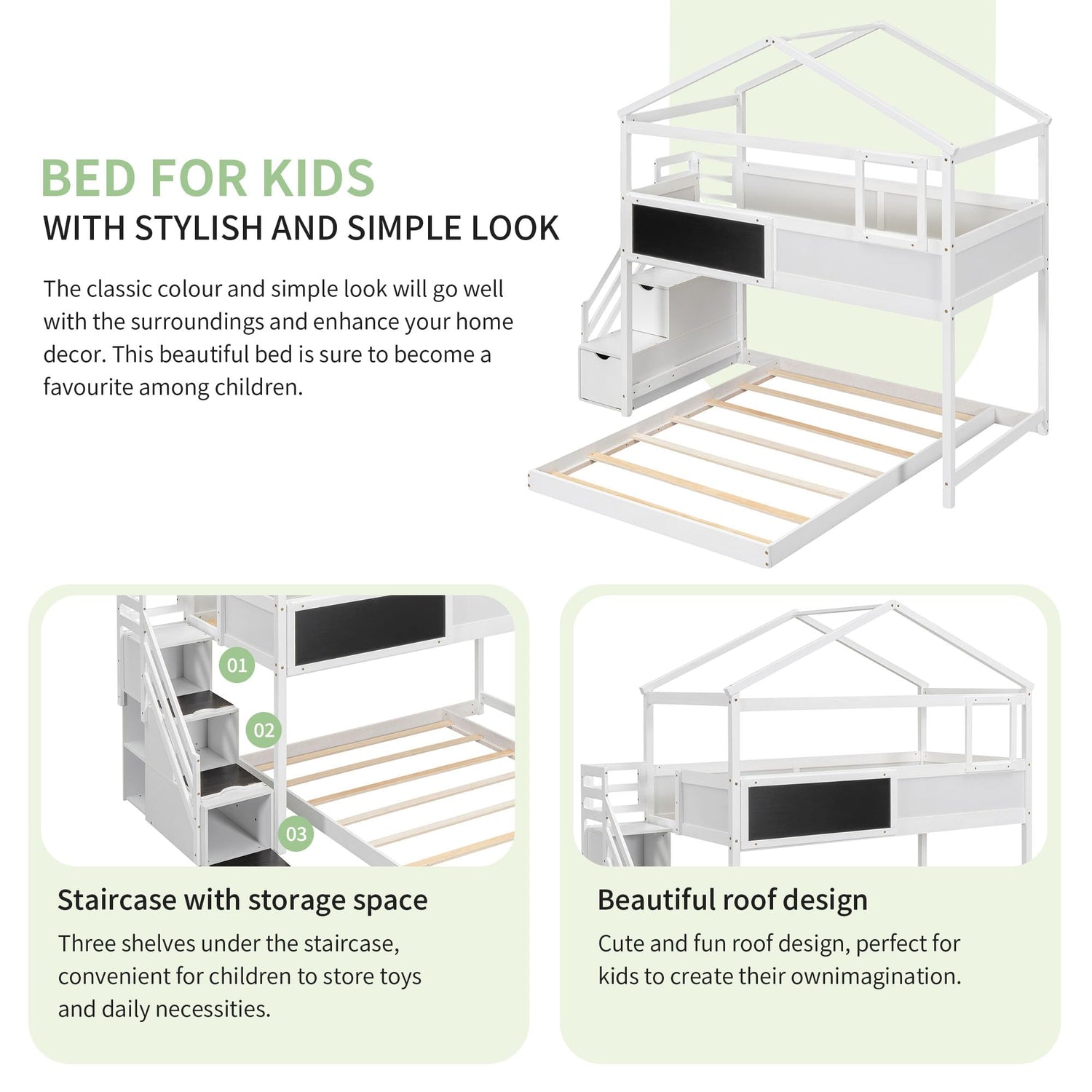 BED FOR KIDS
WITH STYLISH AND SIMPLE LOOK

The classic colour and simple look will go well with the surroundings and enhance your home decor. This beautiful bed is sure to become a favourite among children.

01
02
03

Staircase with storage space
Three shelves under the staircase, convenient for children to store toys and daily necessities.

Beautiful roof design
Cute and fun roof design, perfect for kids to create their ownimagination.