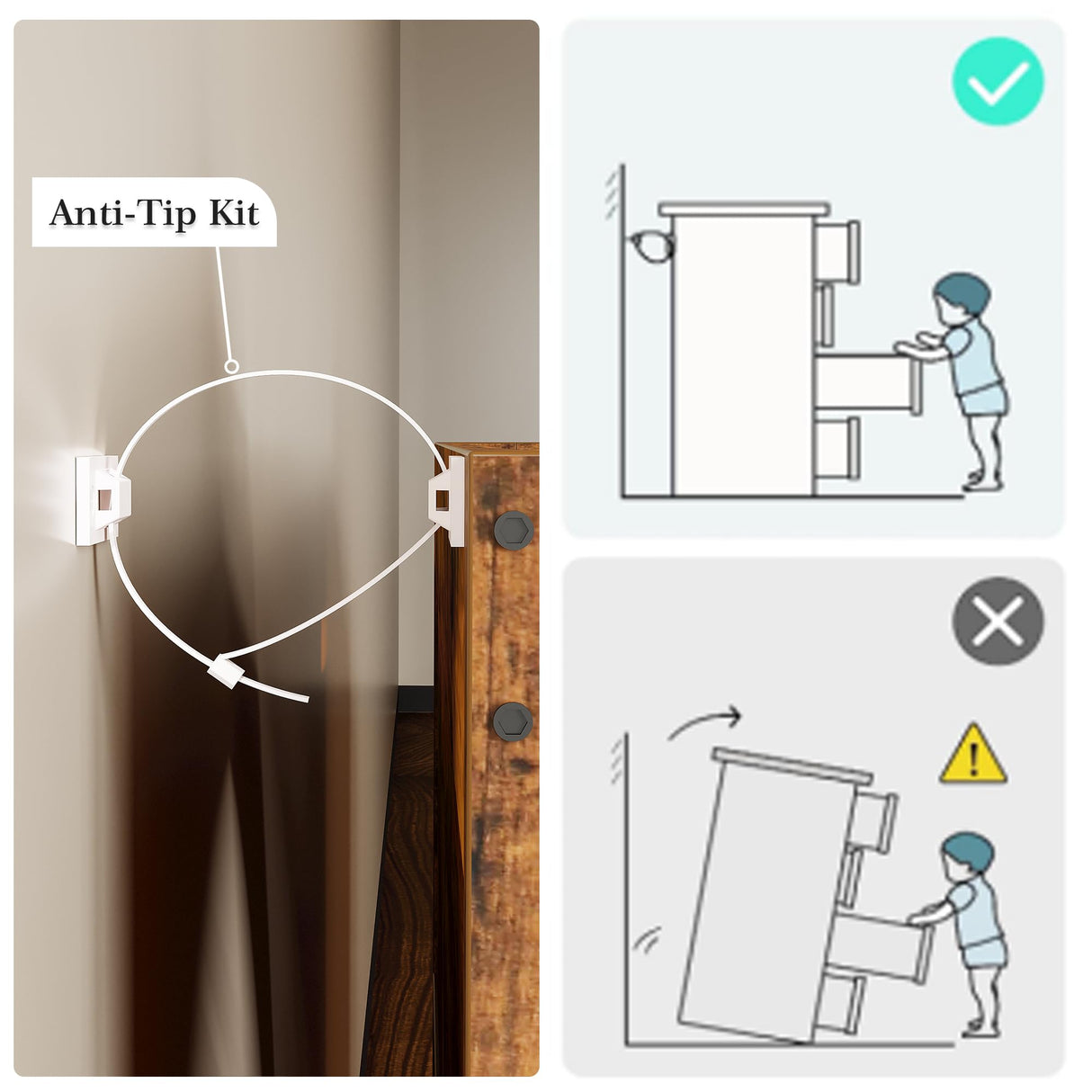 Anti-Tip Kit