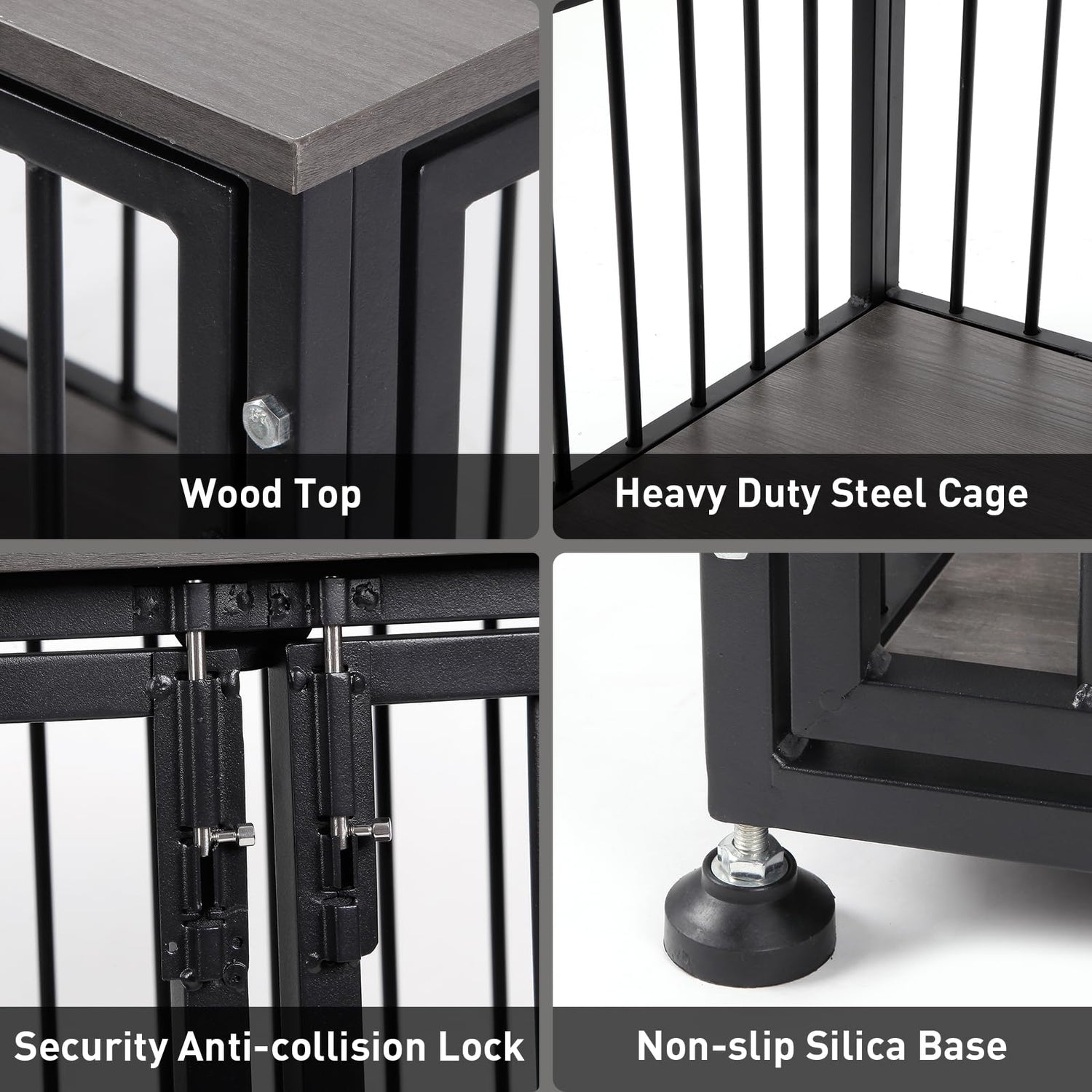 Wood Top

Heavy Duty Steel Cage

Security Anti-collision Lock

Non-slip Silica Base