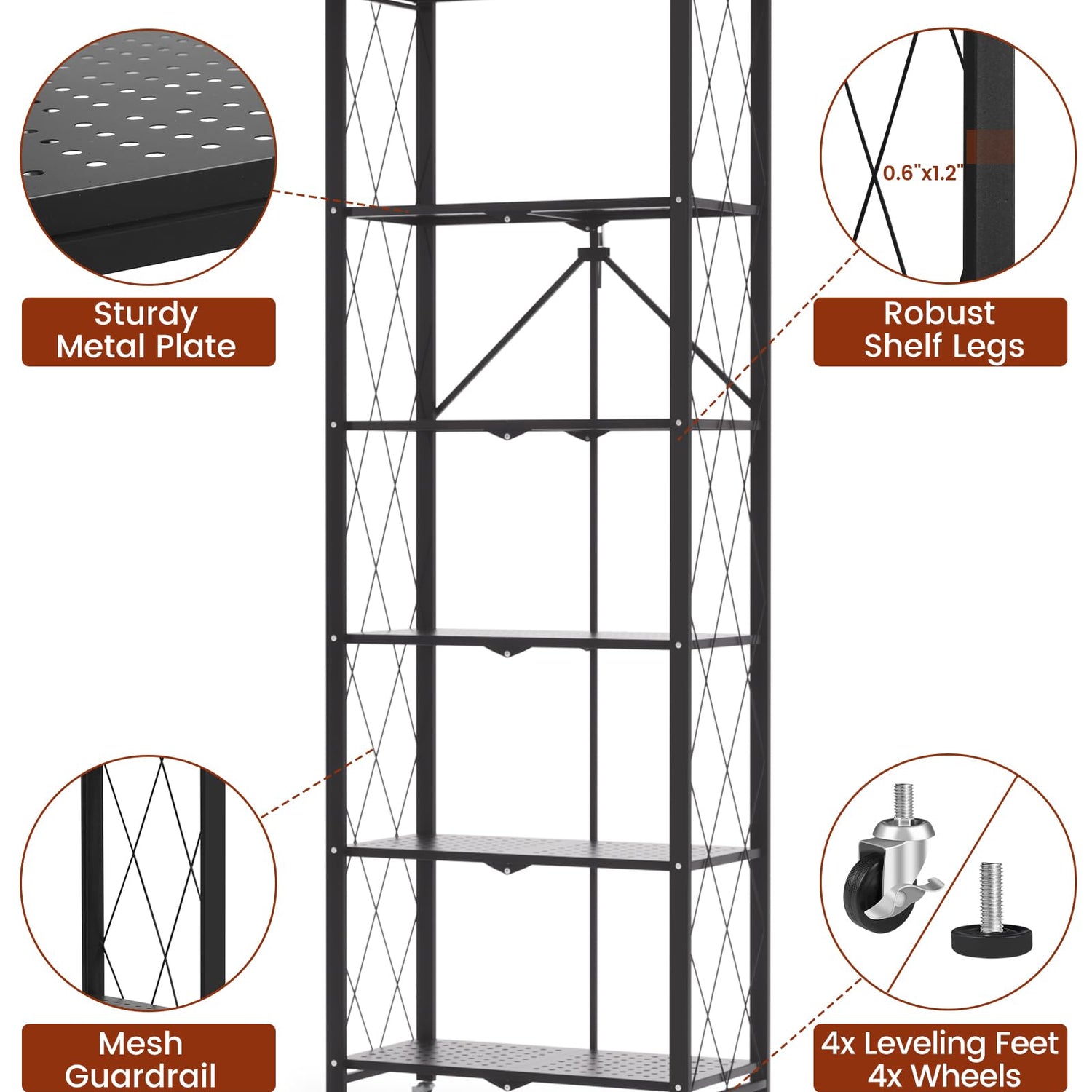 Sturdy Metal Plate

0.6"x1.2"

Robust Shelf Legs

Mesh Guardrail

4x Leveling Feet 4x Wheels