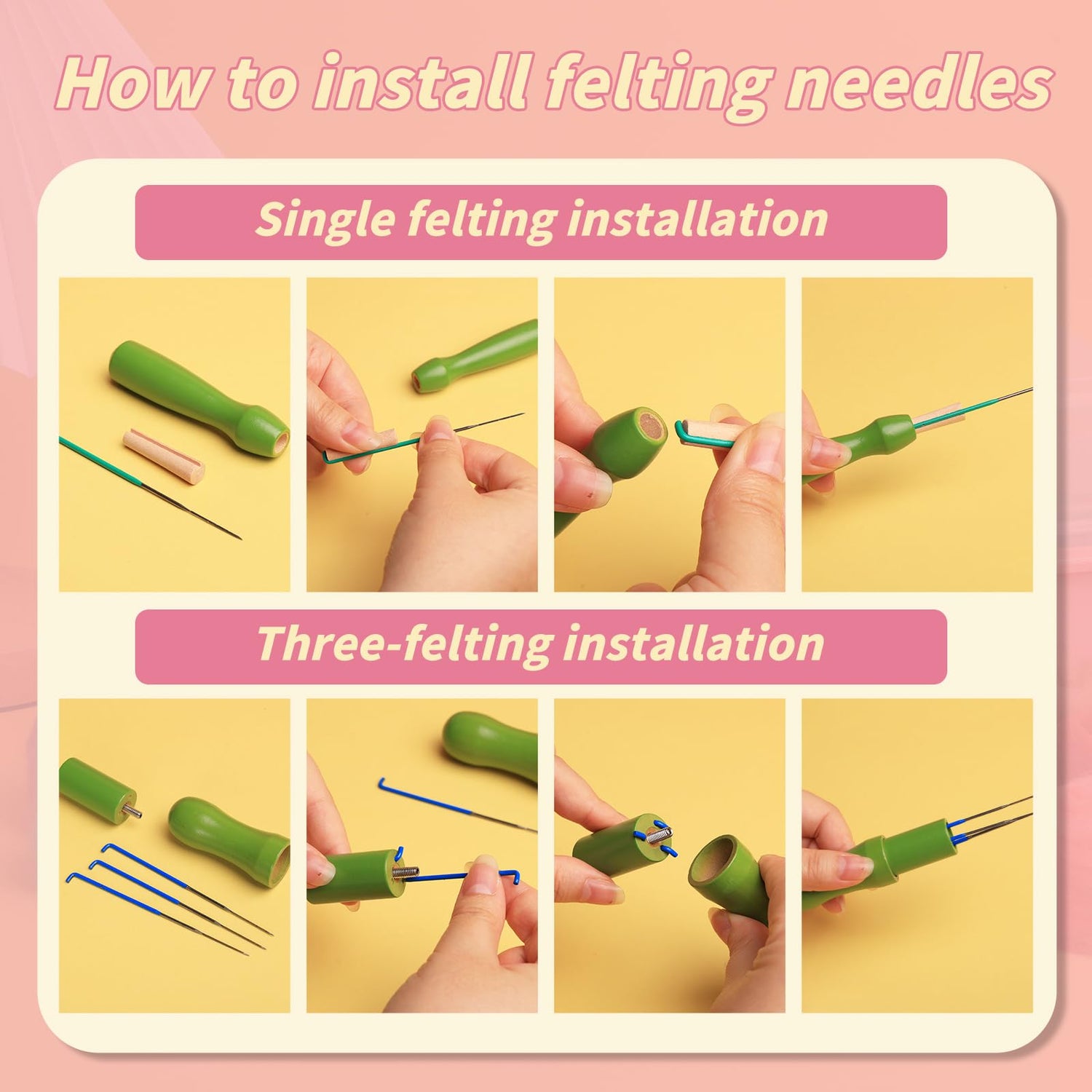 How to install felting needles

Single felting installation

Three-felting installation