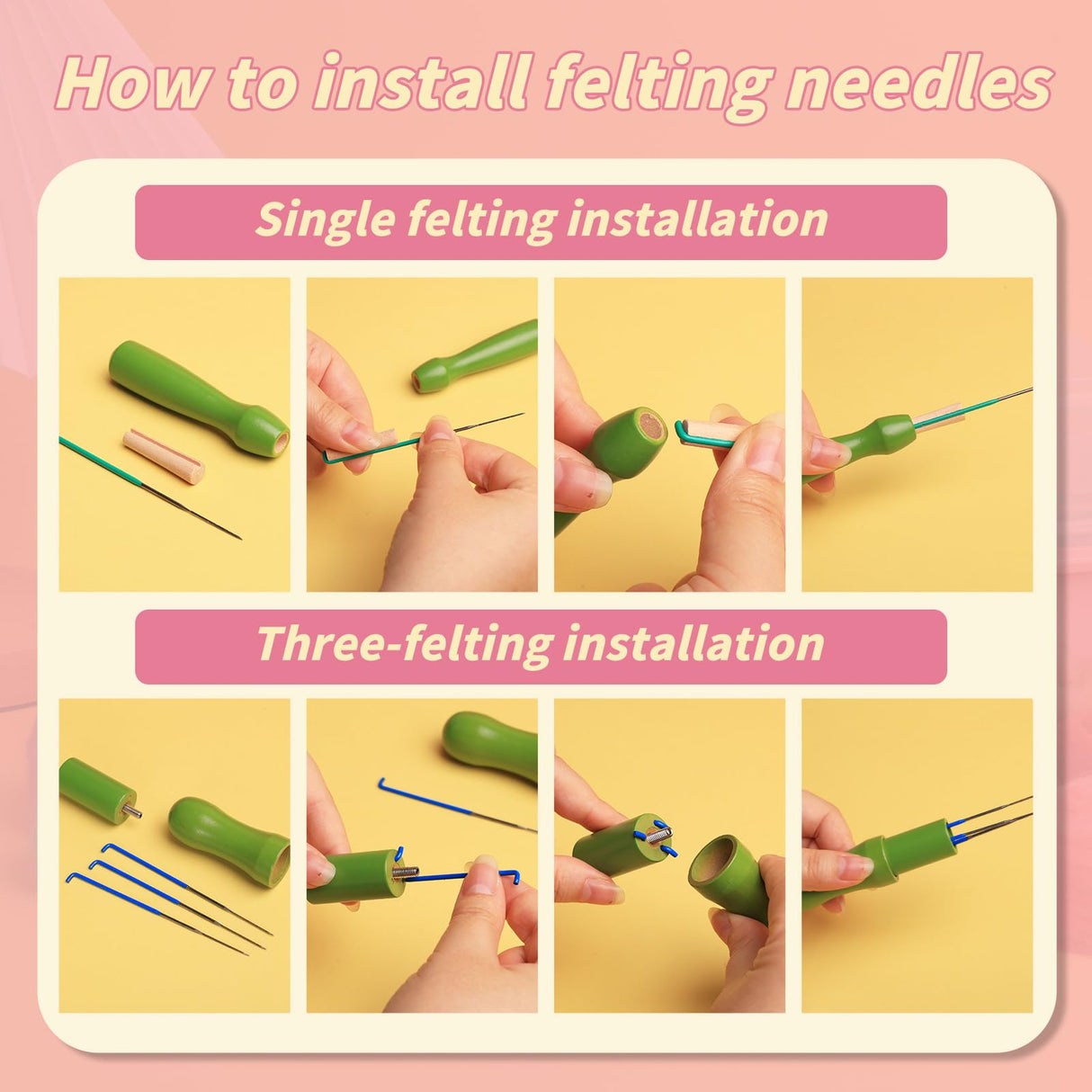 How to install felting needles

Single felting installation

Three-felting installation