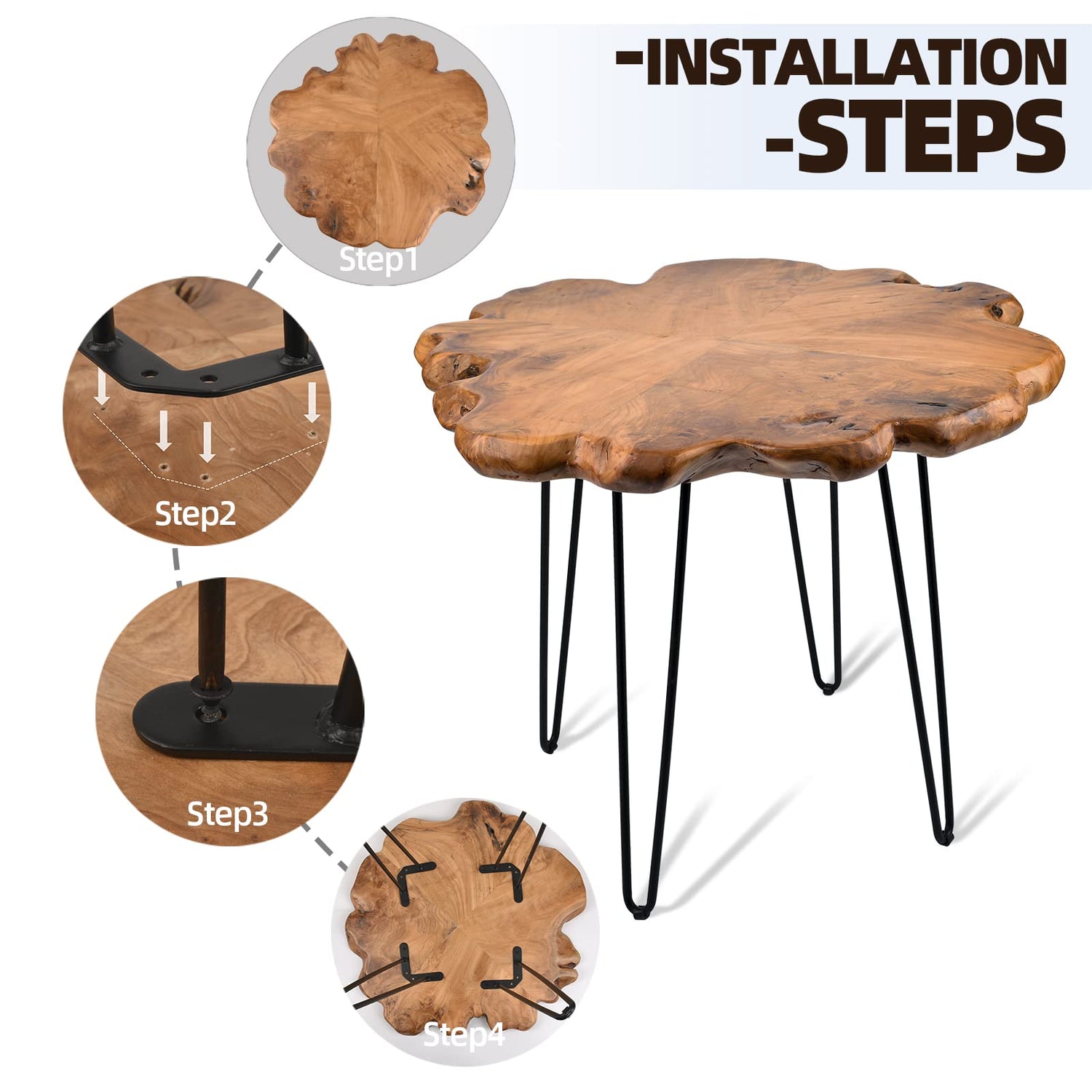 -INSTALLATION
-STEPS

Step1

Step2

Step3

Step4