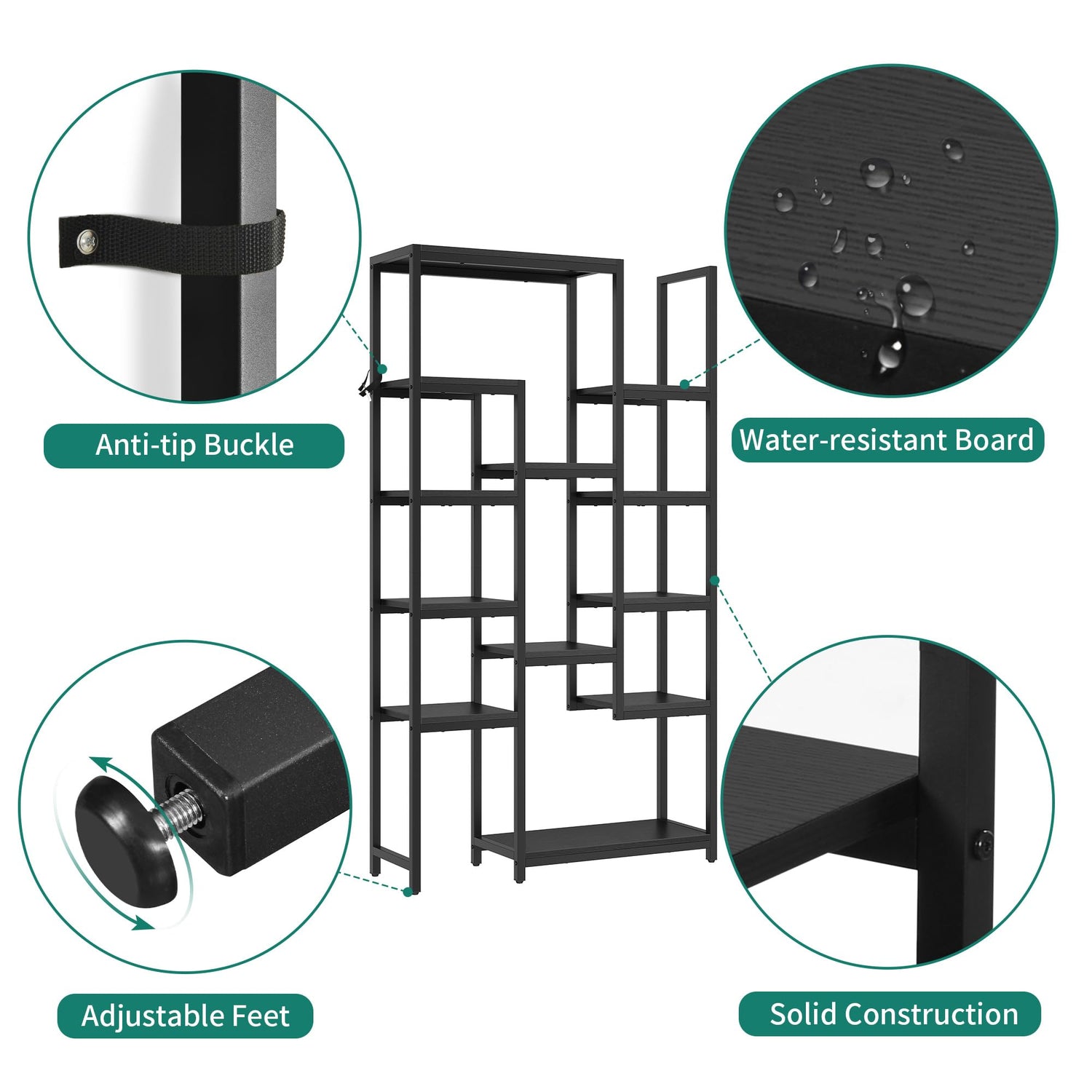 Anti-tip Buckle

Water-resistant Board

Adjustable Feet

Solid Construction