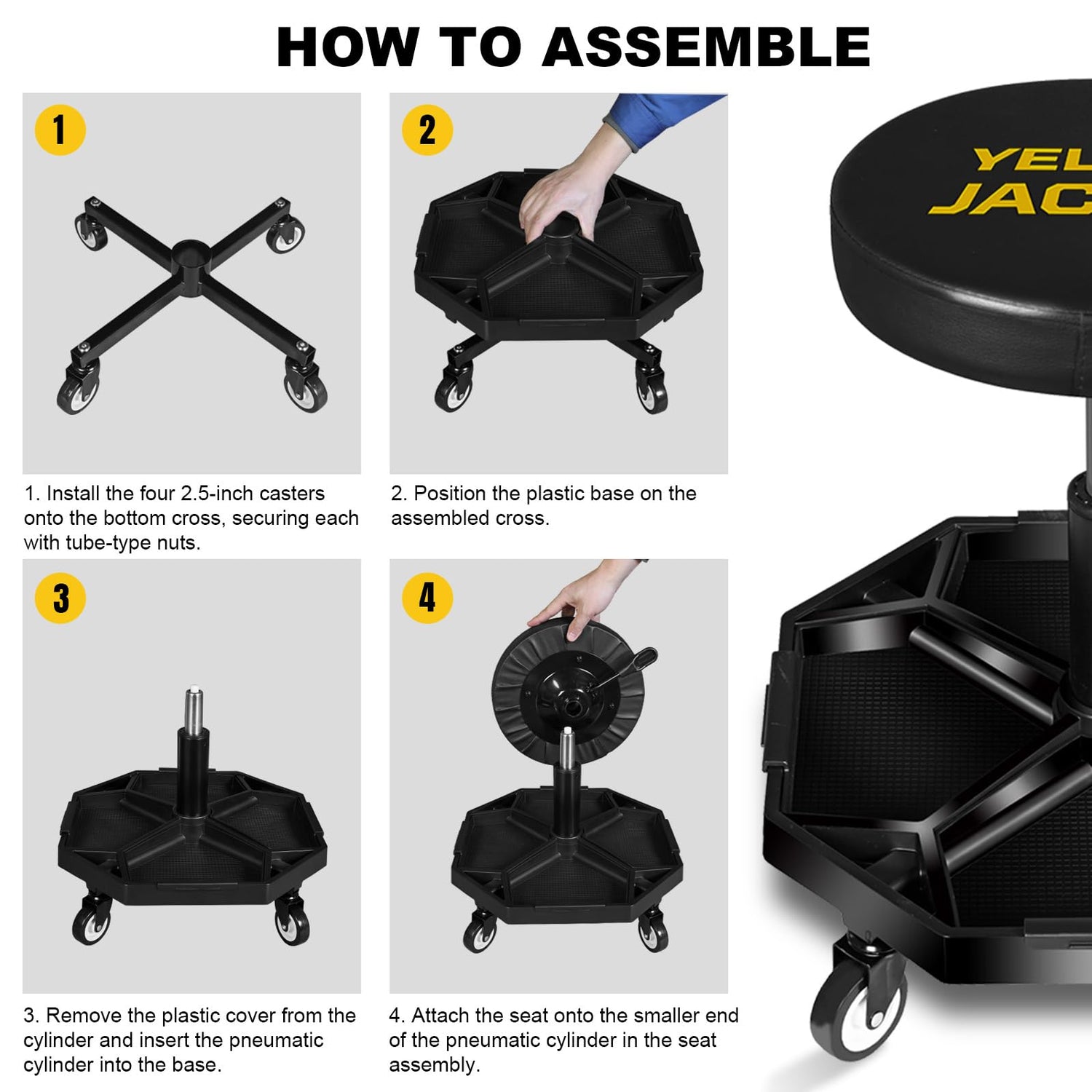 HOW TO ASSEMBLE

1

1. Install the four 2.5-inch casters onto the bottom cross, securing each with tube-type nuts.

2

2. Position the plastic base on the assembled cross.

3

3. Remove the plastic cover from the cylinder and insert the pneumatic cylinder into the base.

4

4. Attach the seat onto the smaller end of the pneumatic cylinder in the seat assembly.

YEL
JAC