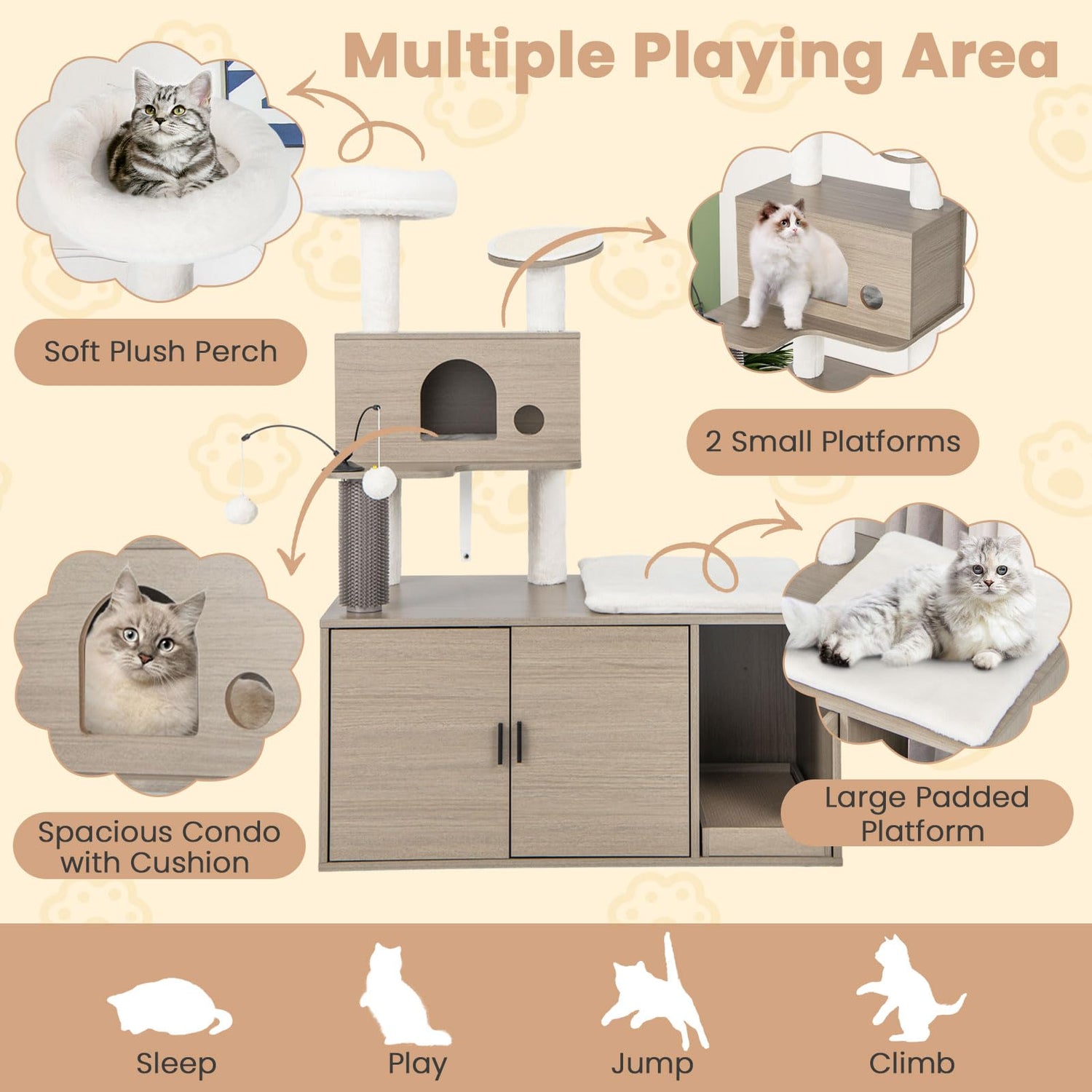 Multiple Playing Area

Soft Plush Perch

2 Small Platforms

Spacious Condo with Cushion

Large Padded Platform

Sleep

Play

Jump

Climb