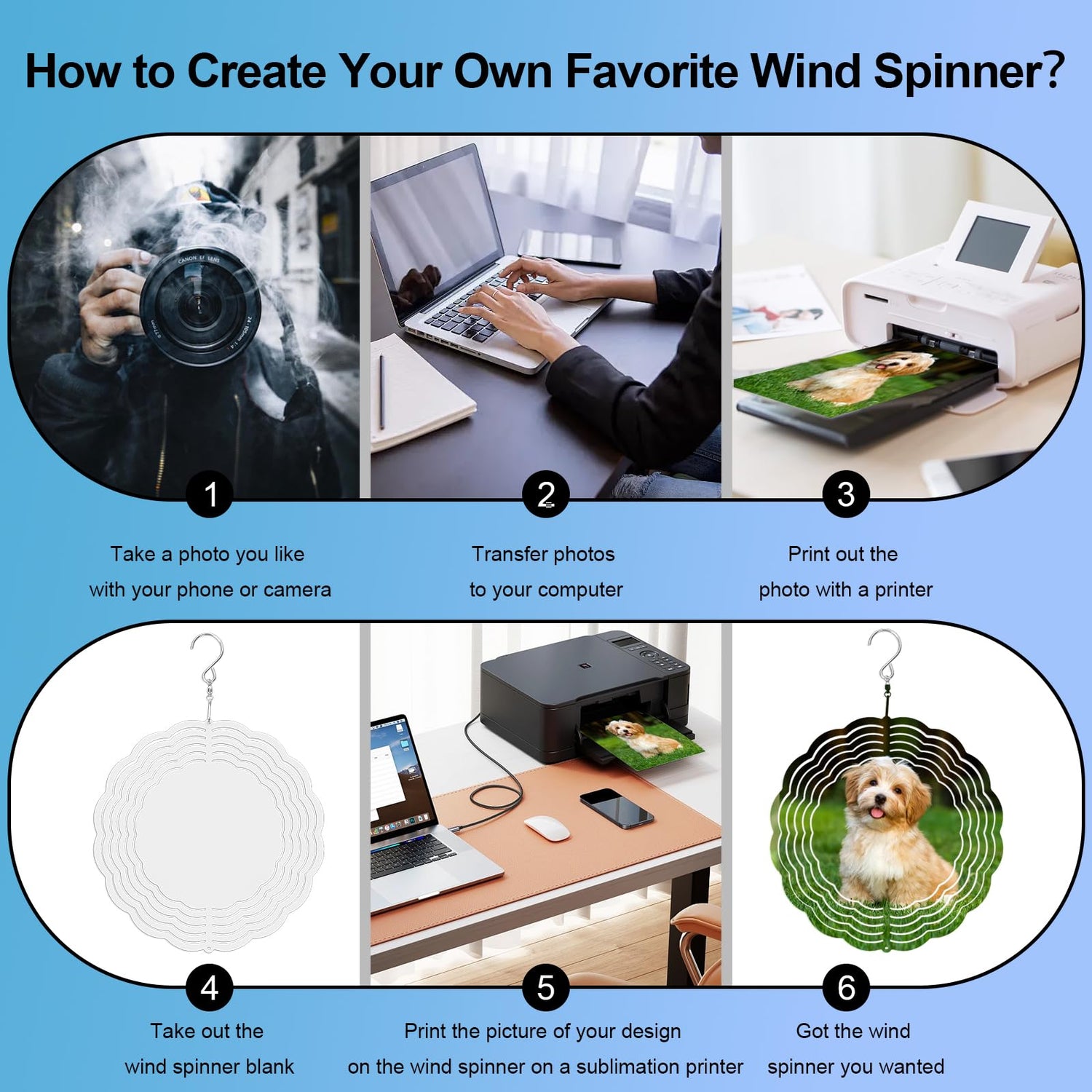 How to Create Your Own Favorite Wind Spinner?

CANON EF LENS

1

Take a photo you like with your phone or camera

2

Transfer photos to your computer

3

Print out the photo with a printer

4

Take out the wind spinner blank

5

Print the picture of your design on the wind spinner on a sublimation printer

6

Got the wind spinner you wanted