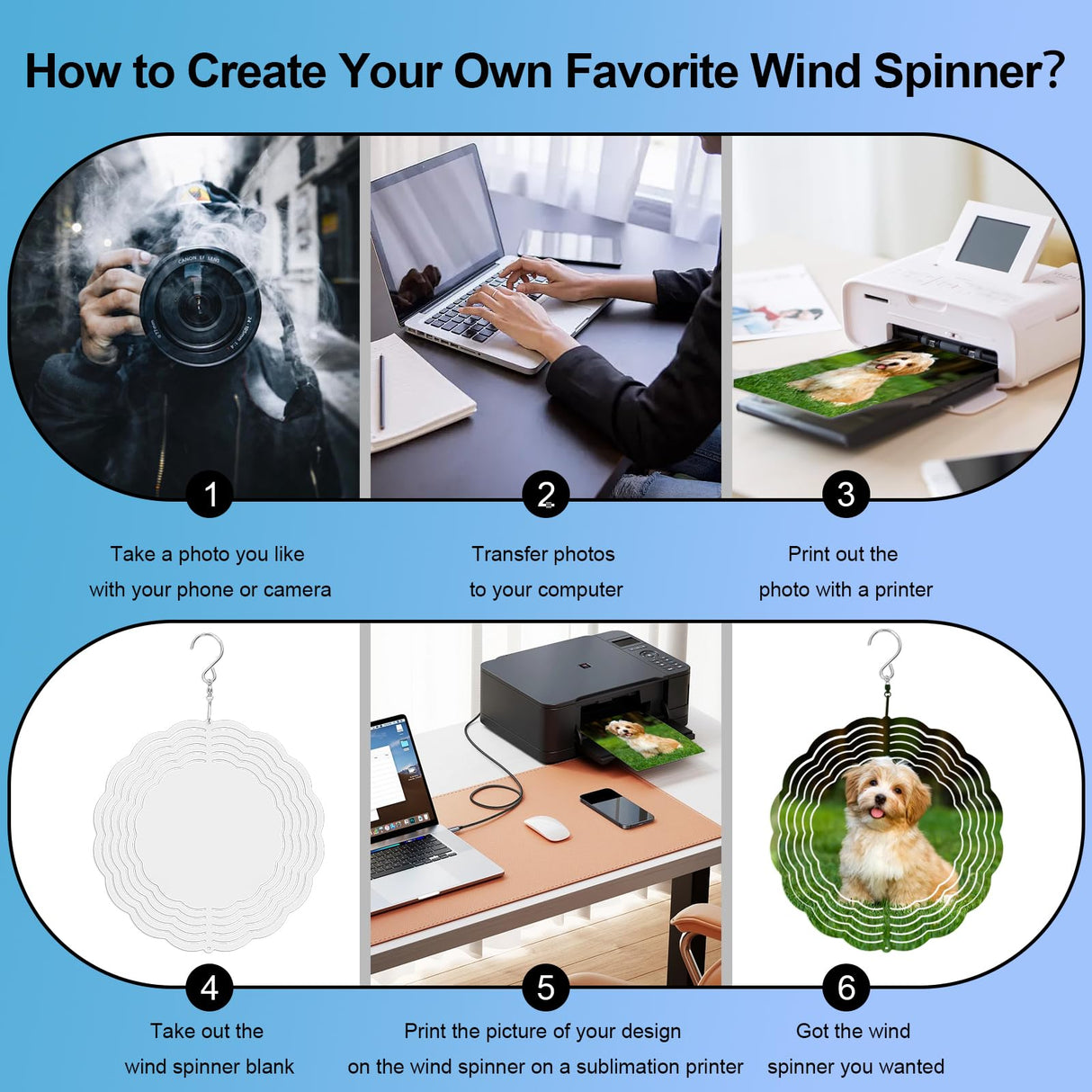 How to Create Your Own Favorite Wind Spinner?

1
Take a photo you like with your phone or camera

2
Transfer photos to your computer

3
Print out the photo with a printer

4
Take out the wind spinner blank

5
Print the picture of your design on the wind spinner on a sublimation printer

6
Got the wind spinner you wanted