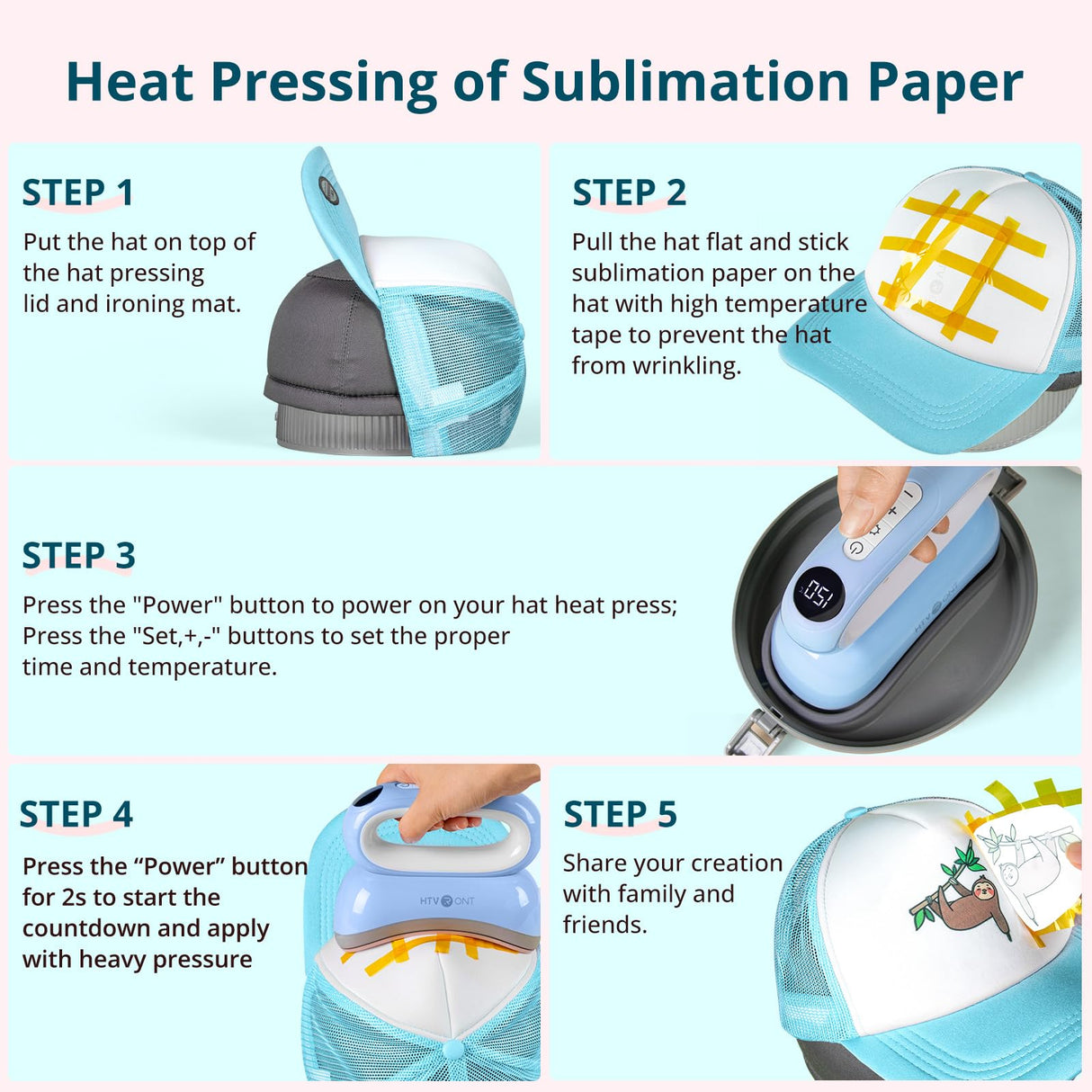 Heat Pressing of Sublimation Paper

STEP 1

Put the hat on top of the hat pressing lid and ironing mat.

STEP 2

Pull the hat flat and stick sublimation paper on the hat with high temperature tape to prevent the hat from wrinkling.

STEP 3

Press the "Power" button to power on your hat heat press; Press the "Set,+,-" buttons to set the proper time and temperature.

150

STEP 4

Press the “Power” button for 2s to start the countdown and apply with heavy pressure

HTVRONT

STEP 5

Share your creation with family and friends.